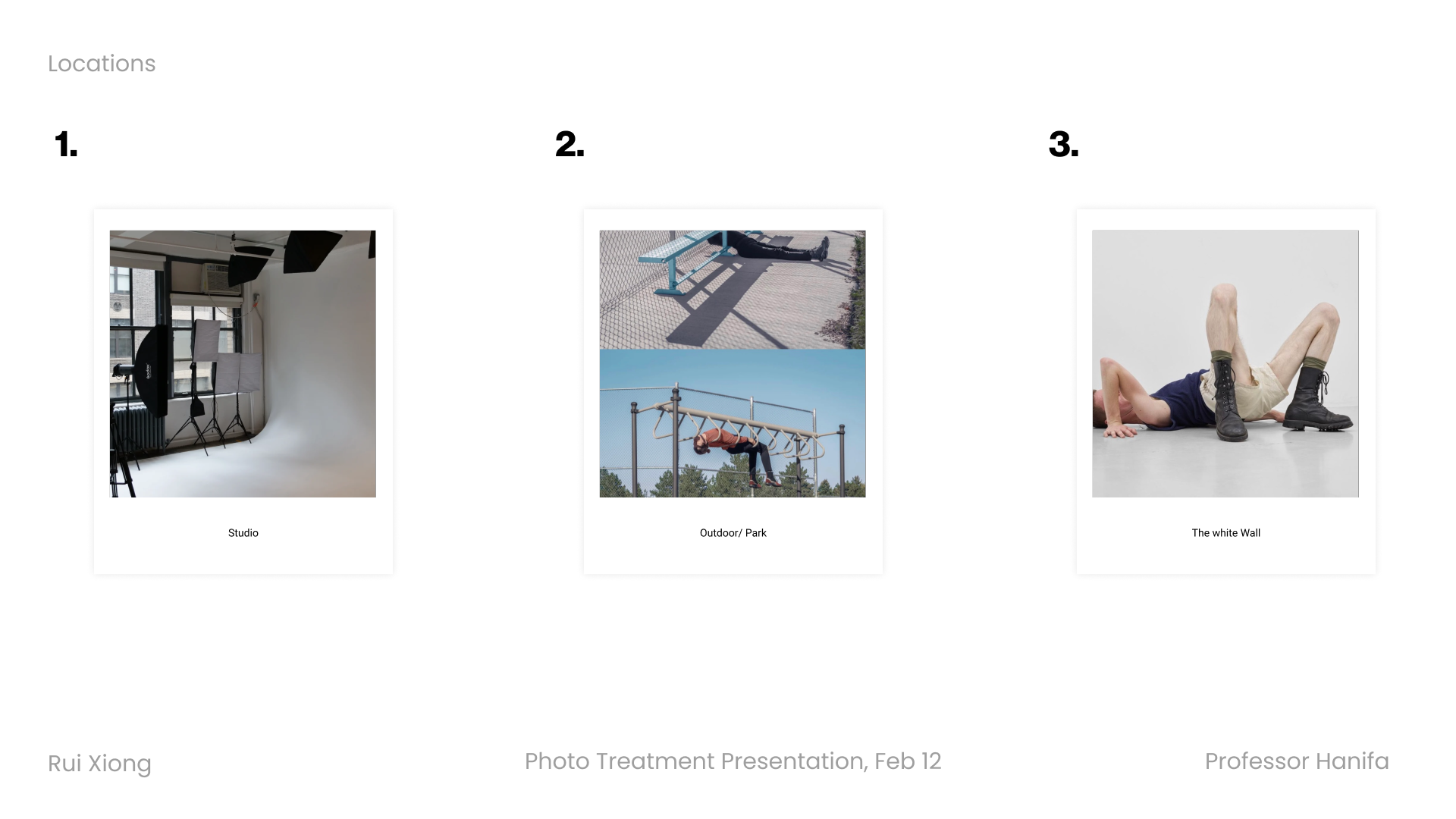 Locations

1.

Studio

2.

Outdoor/ Park

3.

The white Wall

Rui Xiong

Photo Treatment Presentation, Feb 12

Professor Hanifa