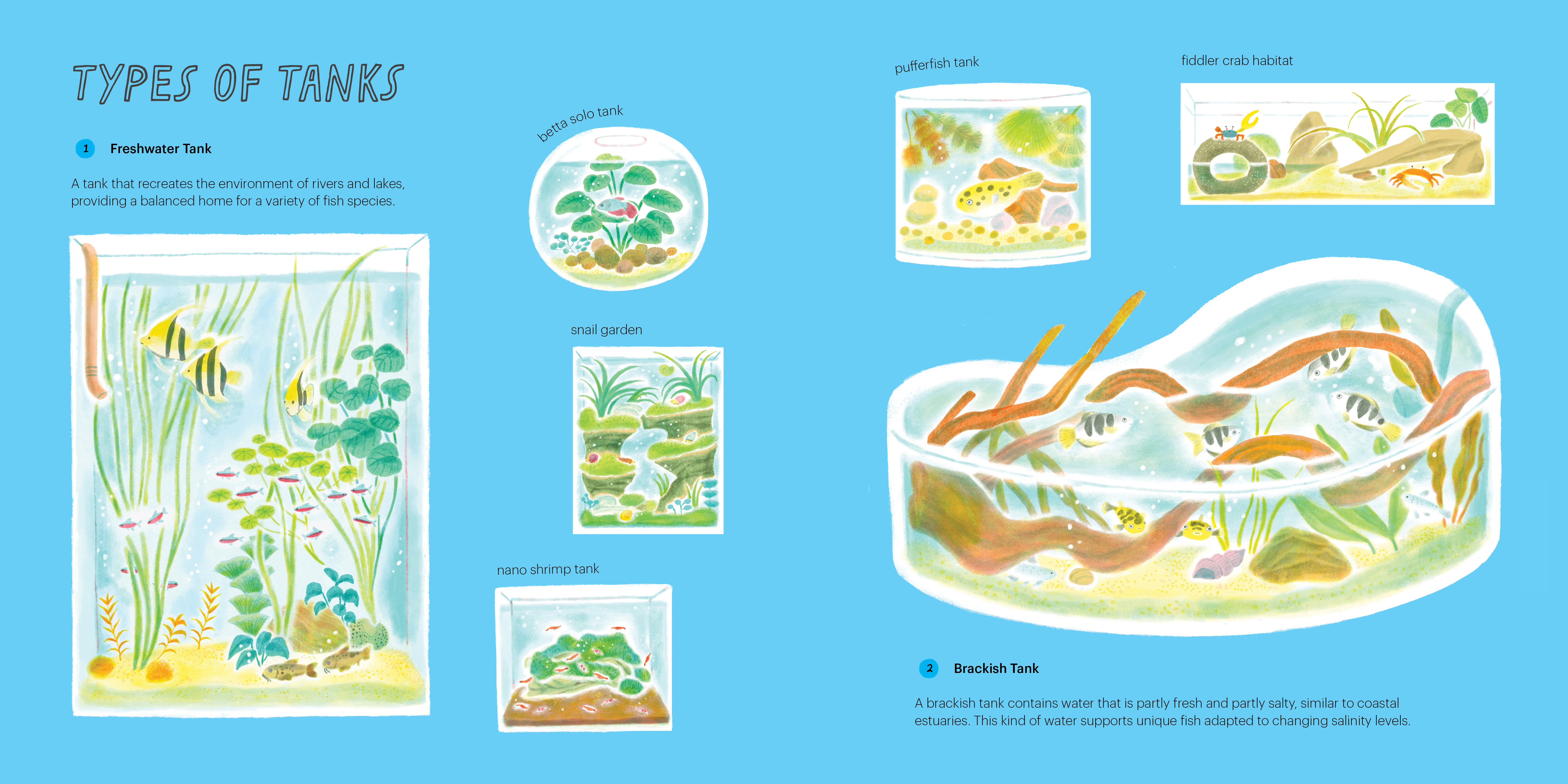 TYPES OF TANKS

1 Freshwater Tank

A tank that recreates the environment of rivers and lakes, providing a balanced home for a variety of fish species.

betta solo tank

snail garden

nano shrimp tank

pufferfish tank

fiddler crab habitat

2 Brackish Tank

A brackish tank contains water that is partly fresh and partly salty, similar to coastal estuaries. This kind of water supports unique fish adapted to changing salinity levels.