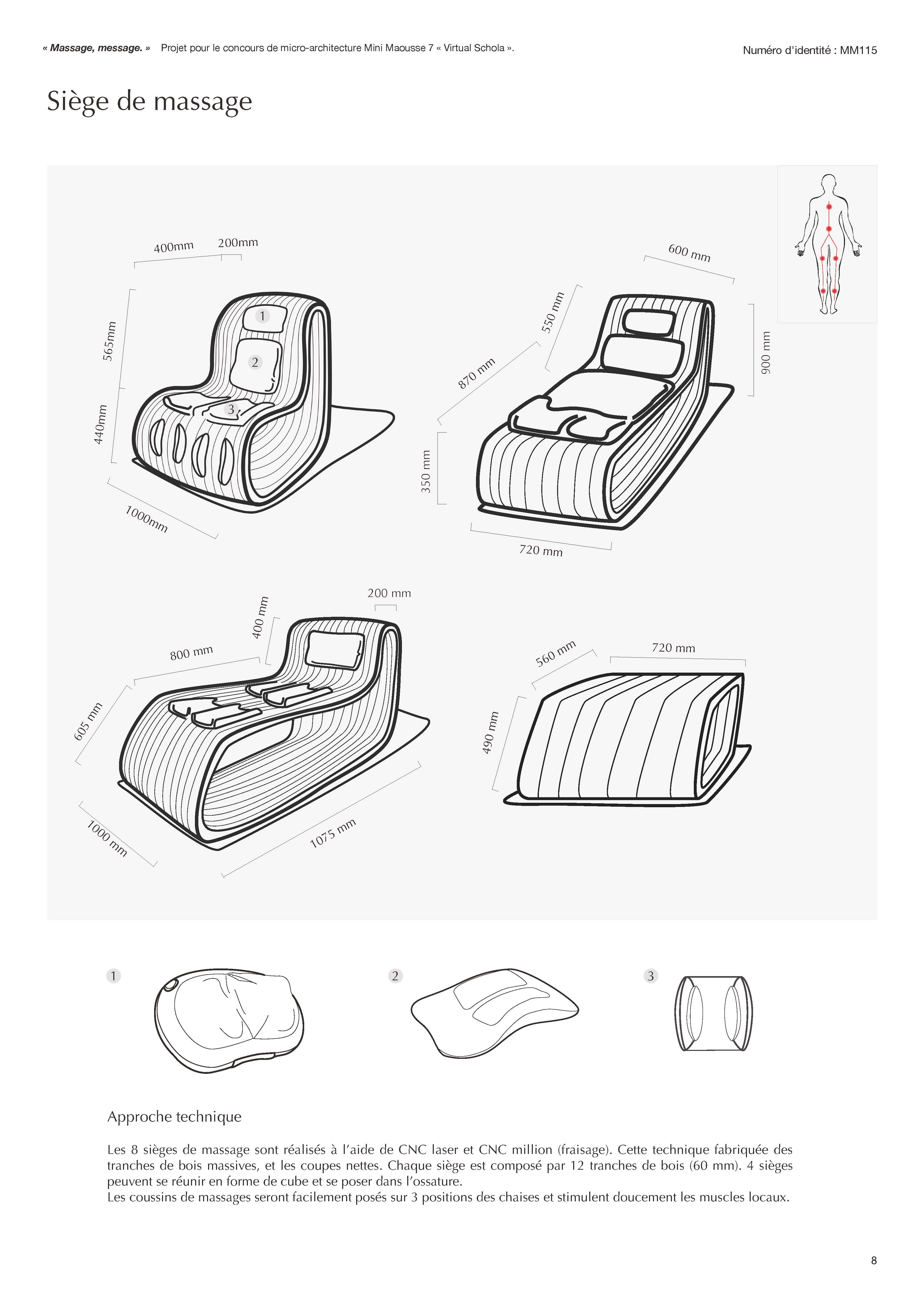 « Massage, message. » Projet pour le concours de micro-architecture Mini Maousse 7 « Virtual Schola ». Numéro d'identité : MM115

Siège de massage

400mm 200mm
565mm
440mm
1000mm
1
2
3

600 mm
550 mm
870 mm
900 mm
350 mm
720 mm

200 mm
400 mm
800 mm
605 mm
1000 mm
1075 mm

560 mm
720 mm
490 mm

1
2
3

Approche technique

Les 8 sièges de massage sont réalisés à l'aide de CNC laser et CNC million (fraisage). Cette technique fabriquée des tranches de bois massives, et les coupes nettes. Chaque siège est composé par 12 tranches de bois (60 mm). 4 sièges peuvent se réunir en forme de cube et se poser dans l'ossature.
Les coussins de massages seront facilement posés sur 3 positions des chaises et stimulent doucement les muscles locaux.

8