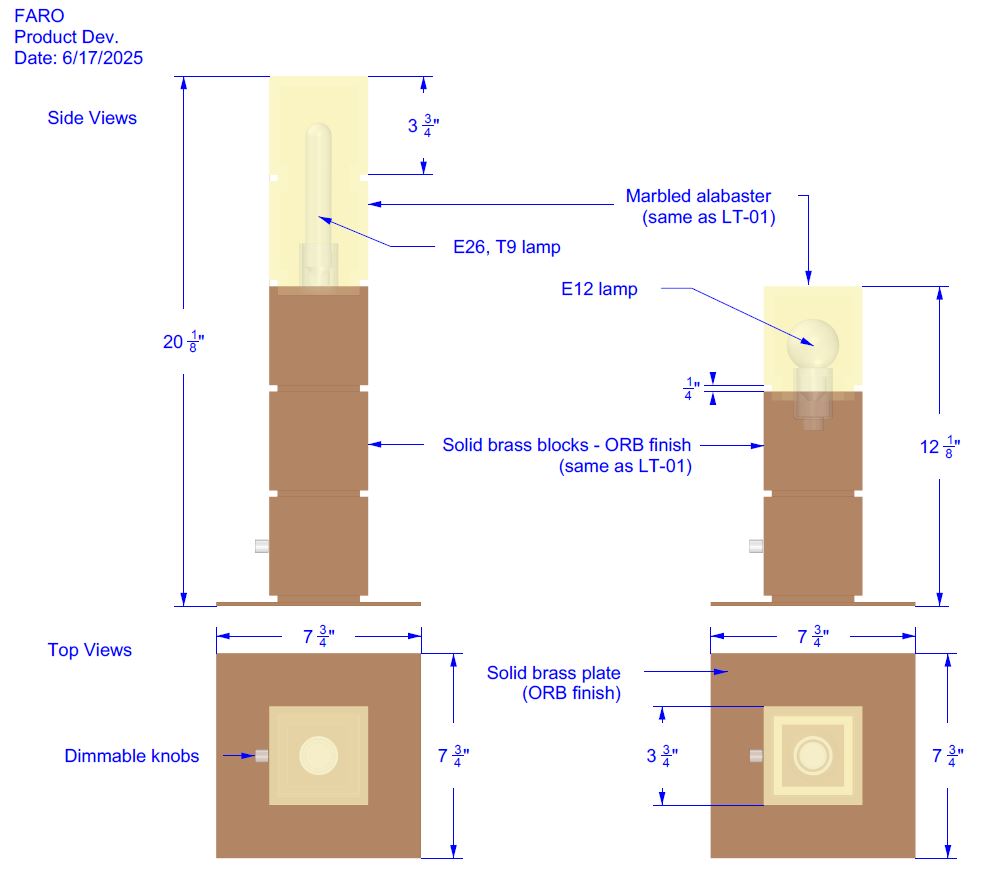 FARO
Product Dev.
Date: 6/17/2025

Side Views

$3\frac{3}{4}$"

Marbled alabaster
(same as LT-01)

E26, T9 lamp

E12 lamp

$20\frac{1}{8}$"

$\frac{1}{4}$"

Solid brass blocks - ORB finish
(same as LT-01)

$12\frac{1}{8}$"

Top Views

$7\frac{3}{4}$"

$7\frac{3}{4}$"

Solid brass plate
(ORB finish)

Dimmable knobs

$7\frac{3}{4}$"

$3\frac{3}{4}$"

$7\frac{3}{4}$"