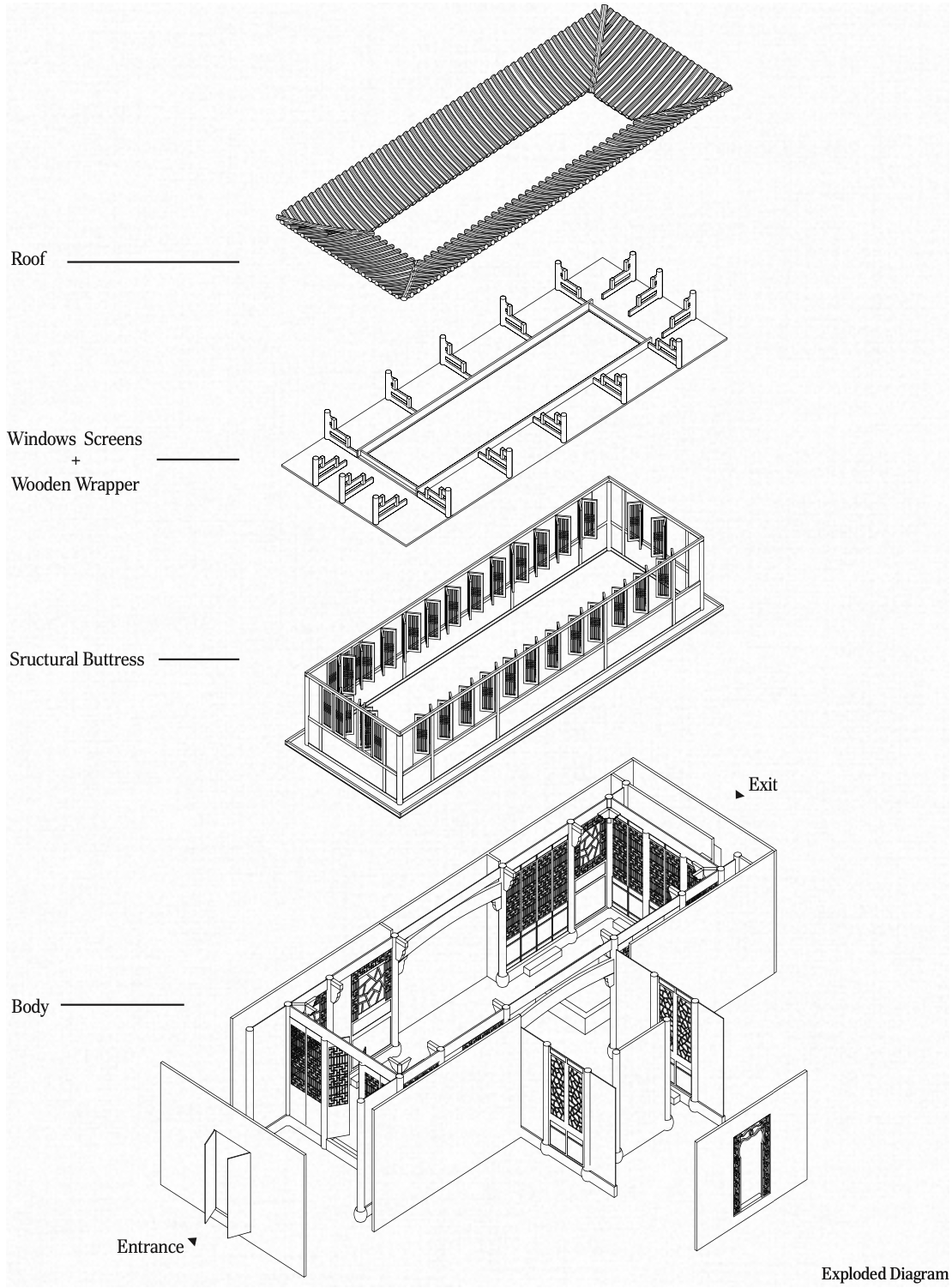 Roof

Windows Screens
+
Wooden Wrapper

Sructural Buttress

Exit

Body

Entrance

Exploded Diagram