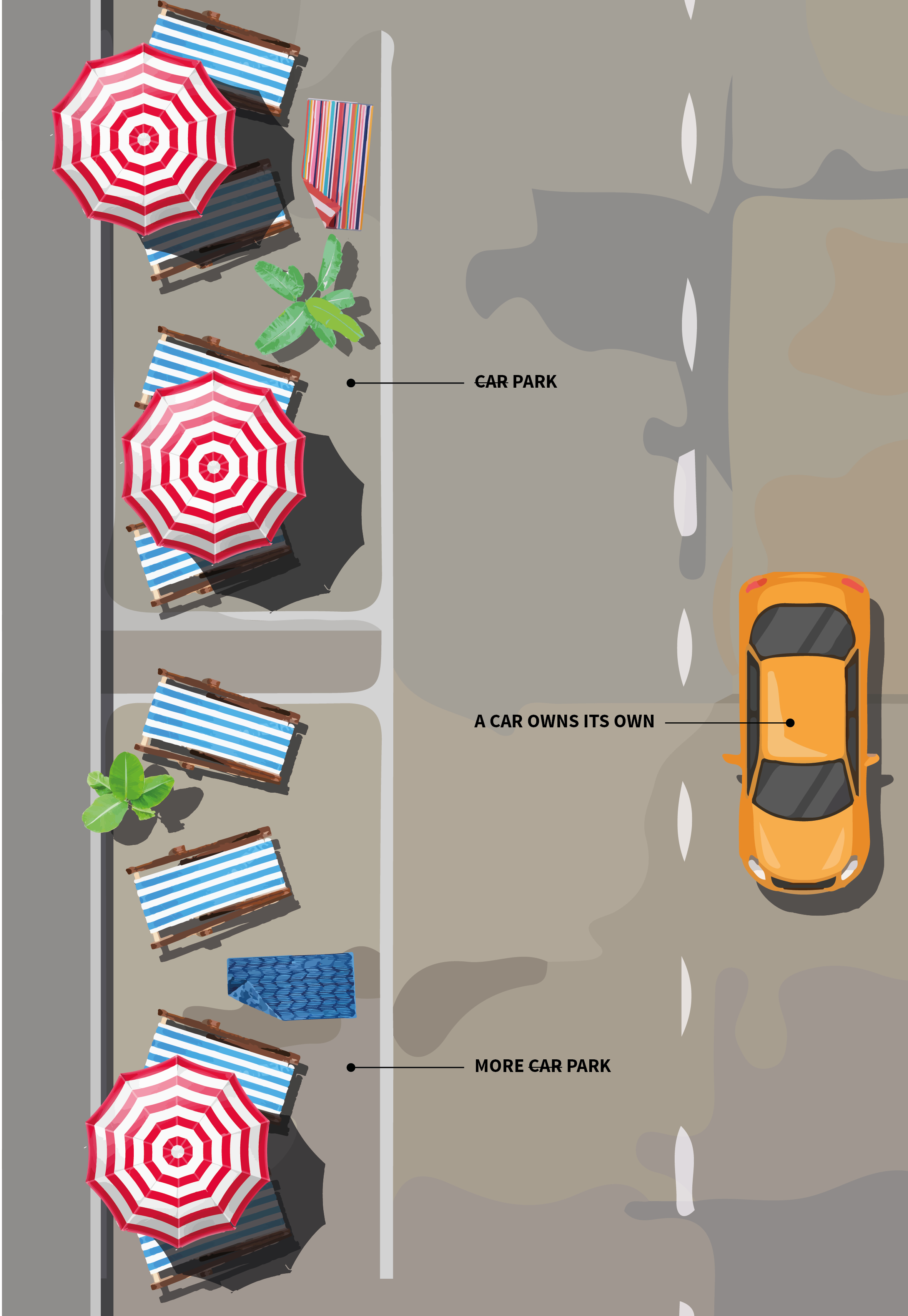 ~~CAR~~ PARK

A CAR OWNS ITS OWN

MORE ~~CAR~~ PARK