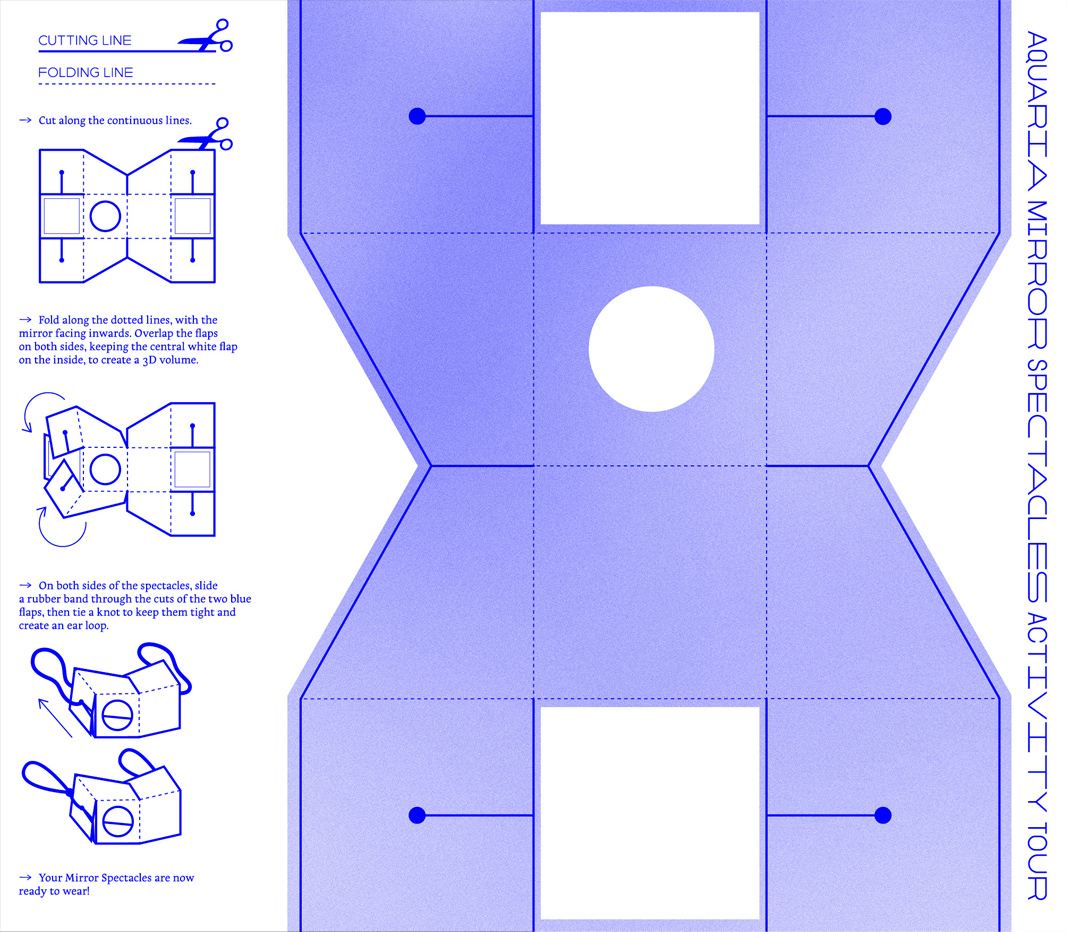 CUTTING LINE

FOLDING LINE

→ Cut along the continuous lines.

→ Fold along the dotted lines, with the mirror facing inwards. Overlap the flaps on both sides, keeping the central white flap on the inside, to create a 3D volume.

→ On both sides of the spectacles, slide a rubber band through the cuts of the two blue flaps, then tie a knot to keep them tight and create an ear loop.

→ Your Mirror Spectacles are now ready to wear!

AQUARIA MIRROR SPECTACLES ACTIVITY TOUR