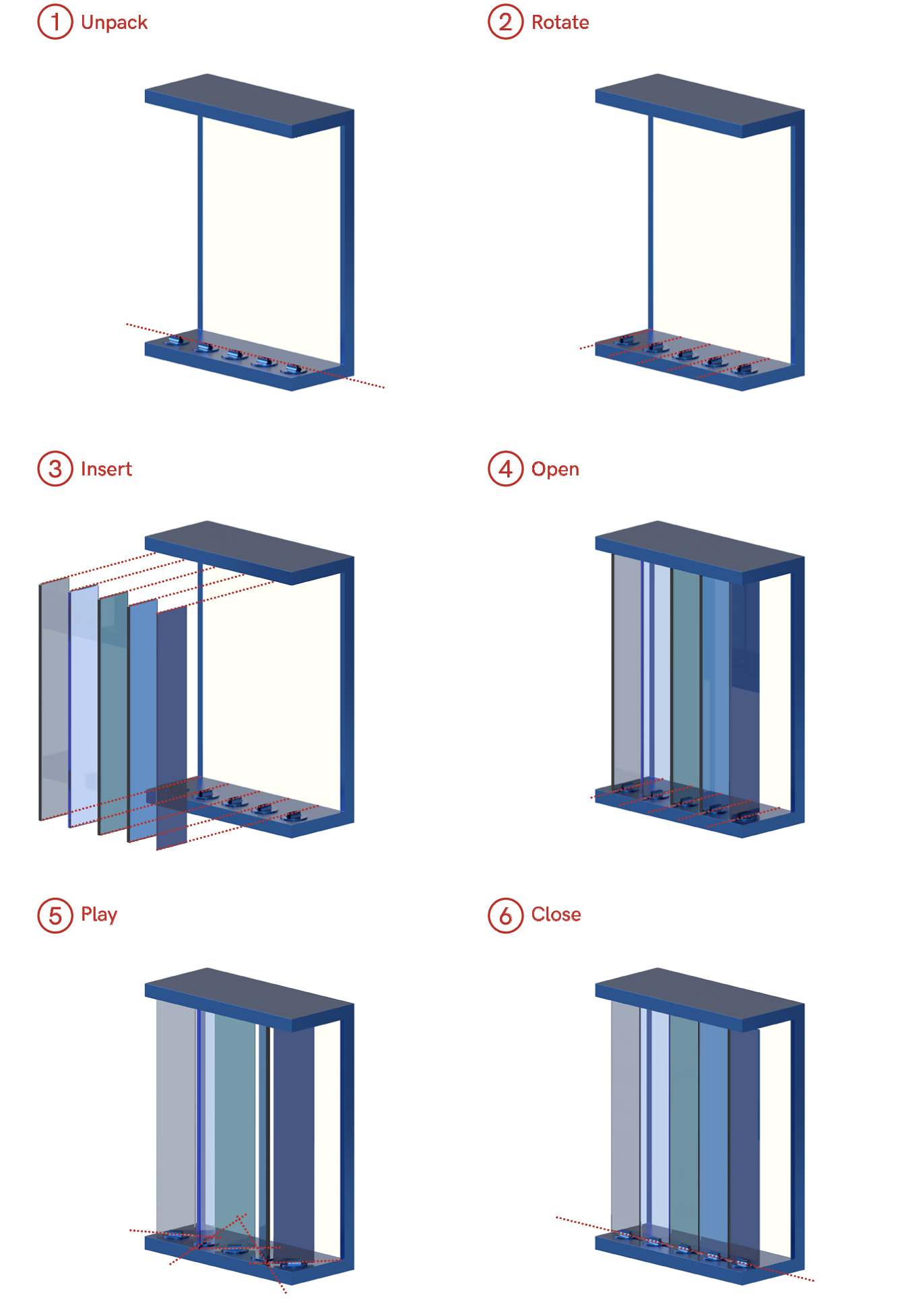 1 Unpack

2 Rotate

3 Insert

4 Open

5 Play

6 Close