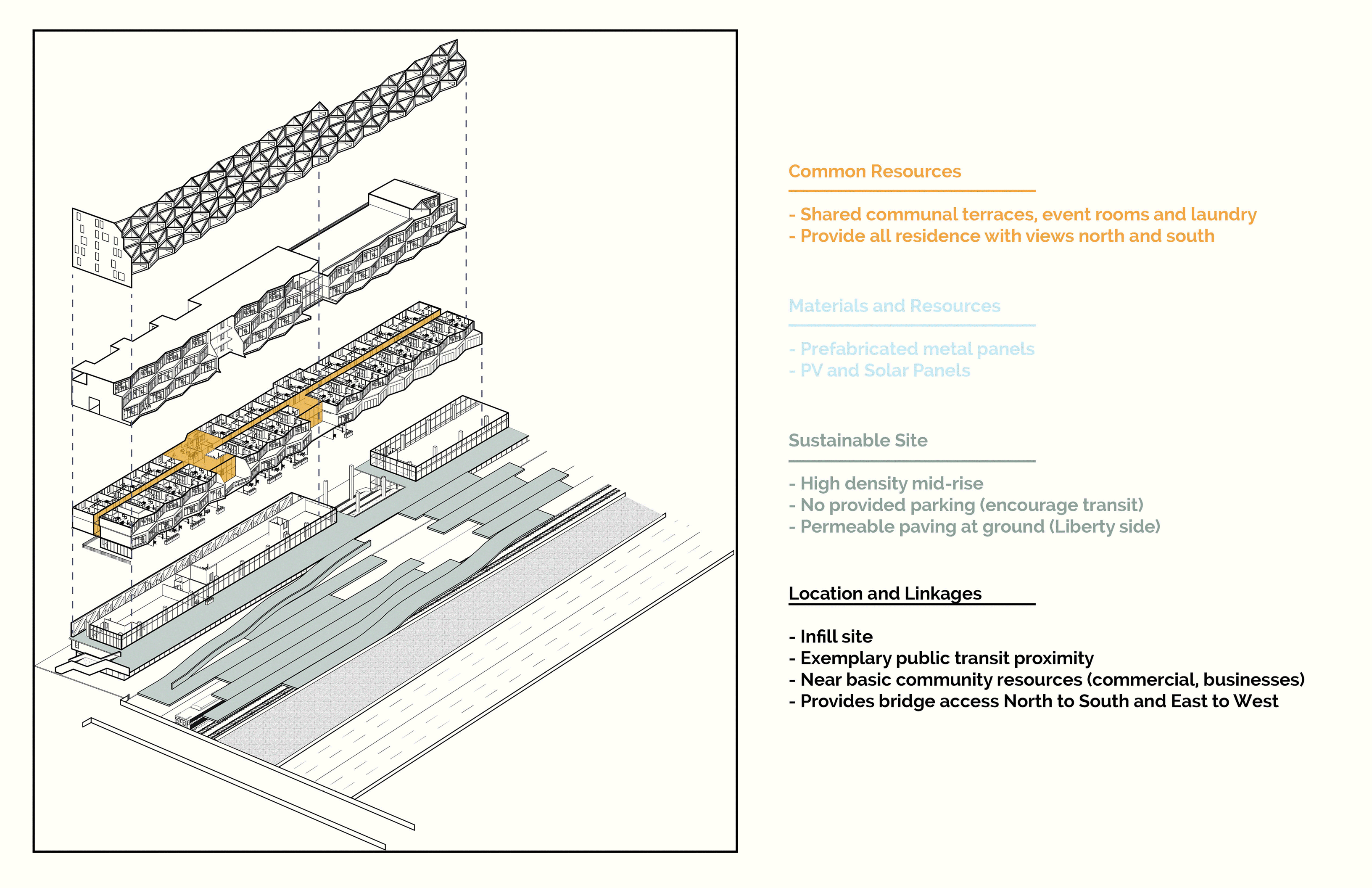 Common Resources

- Shared communal terraces, event rooms and laundry
- Provide all residence with views north and south

Materials and Resources

- Prefabricated metal panels
- PV and Solar Panels

Sustainable Site

- High density mid-rise
- No provided parking (encourage transit)
- Permeable paving at ground (Liberty side)

Location and Linkages

- Infill site
- Exemplary public transit proximity
- Near basic community resources (commercial, businesses)
- Provides bridge access North to South and East to West