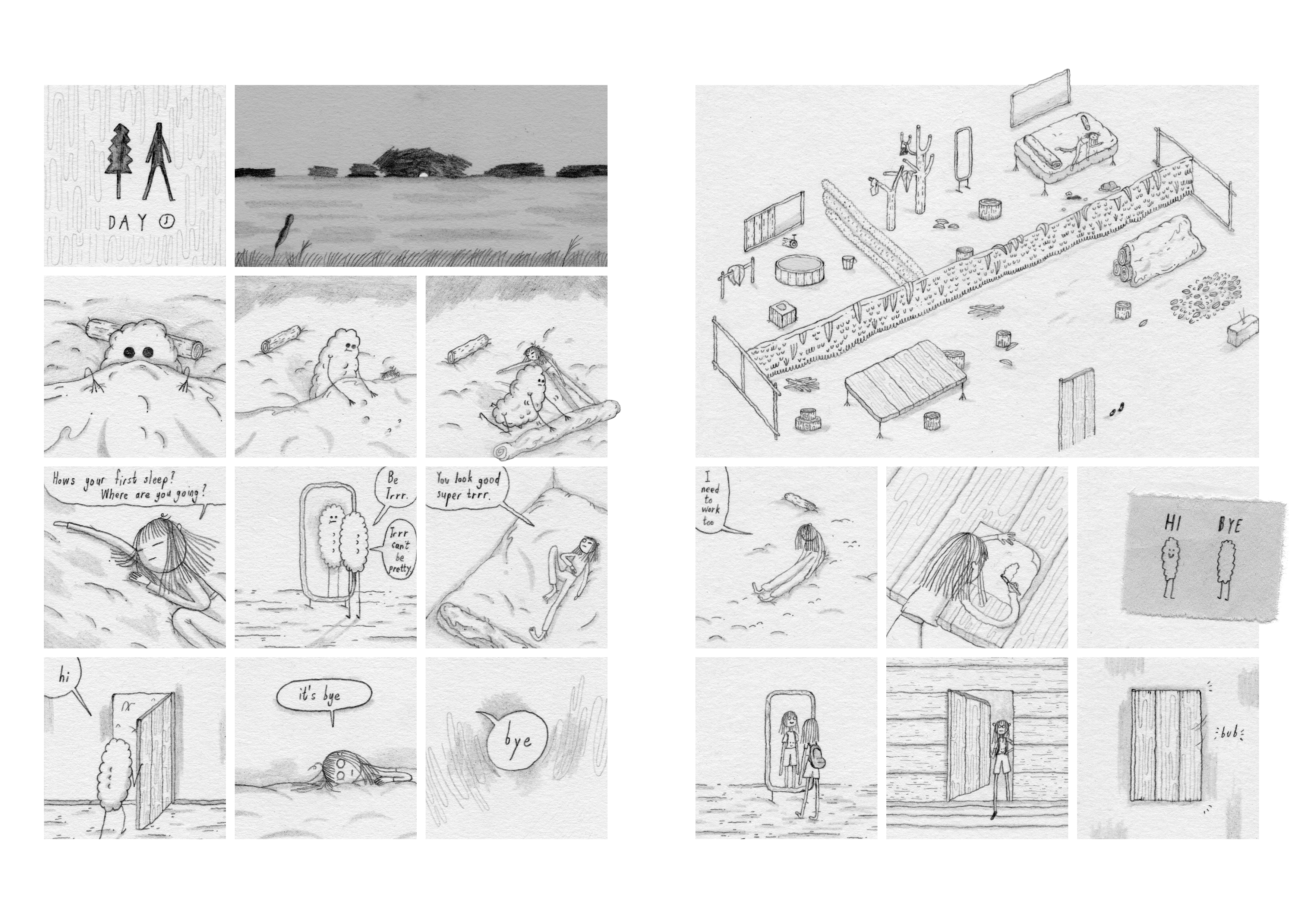 DAY 1

Hows your first sleep? Where are you going?

Be Trrr.

Trrr can't be pretty.

You look good super trrr.

hi

it's bye

bye

I need to work too

HI

BYE

bub