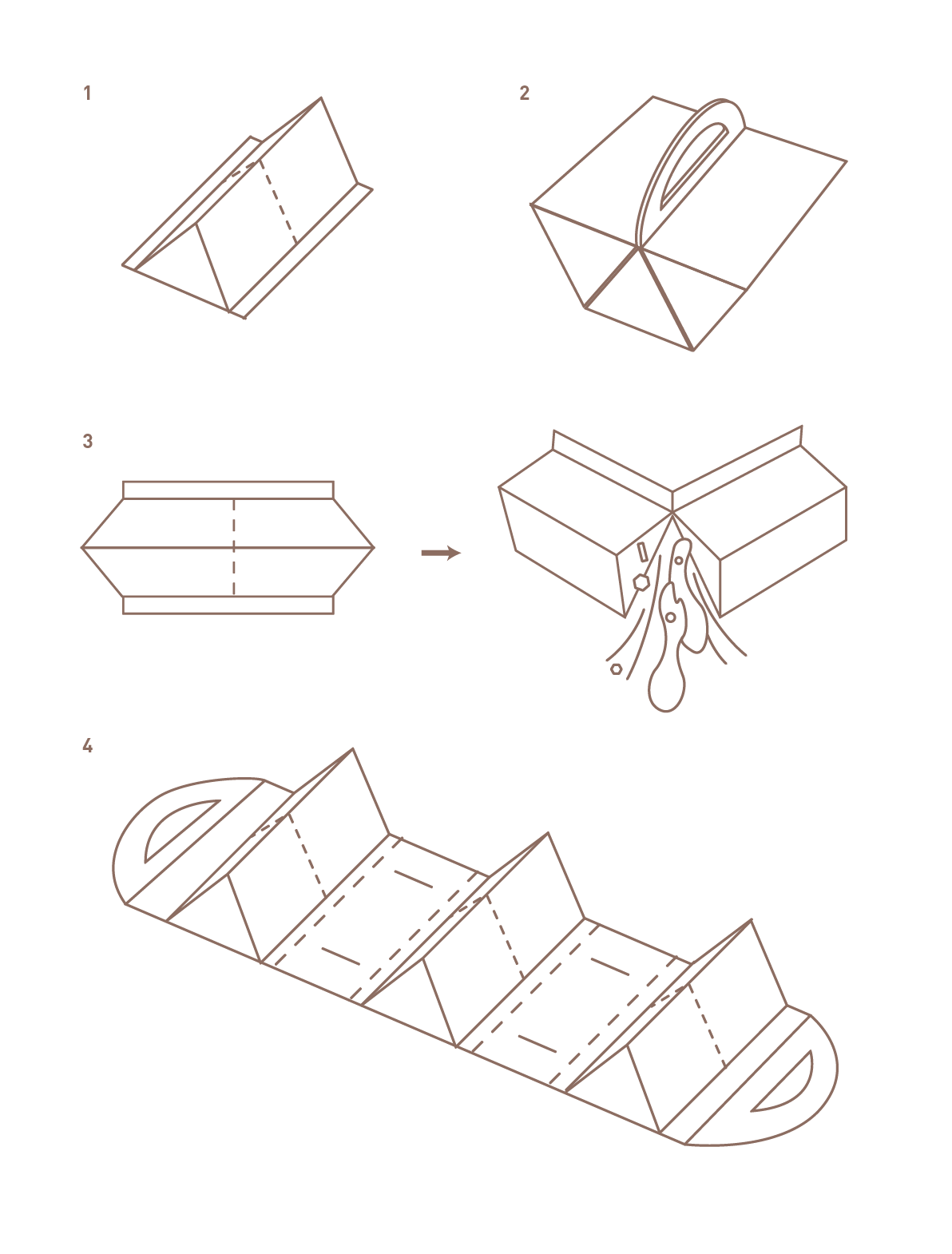 1

2

3

4