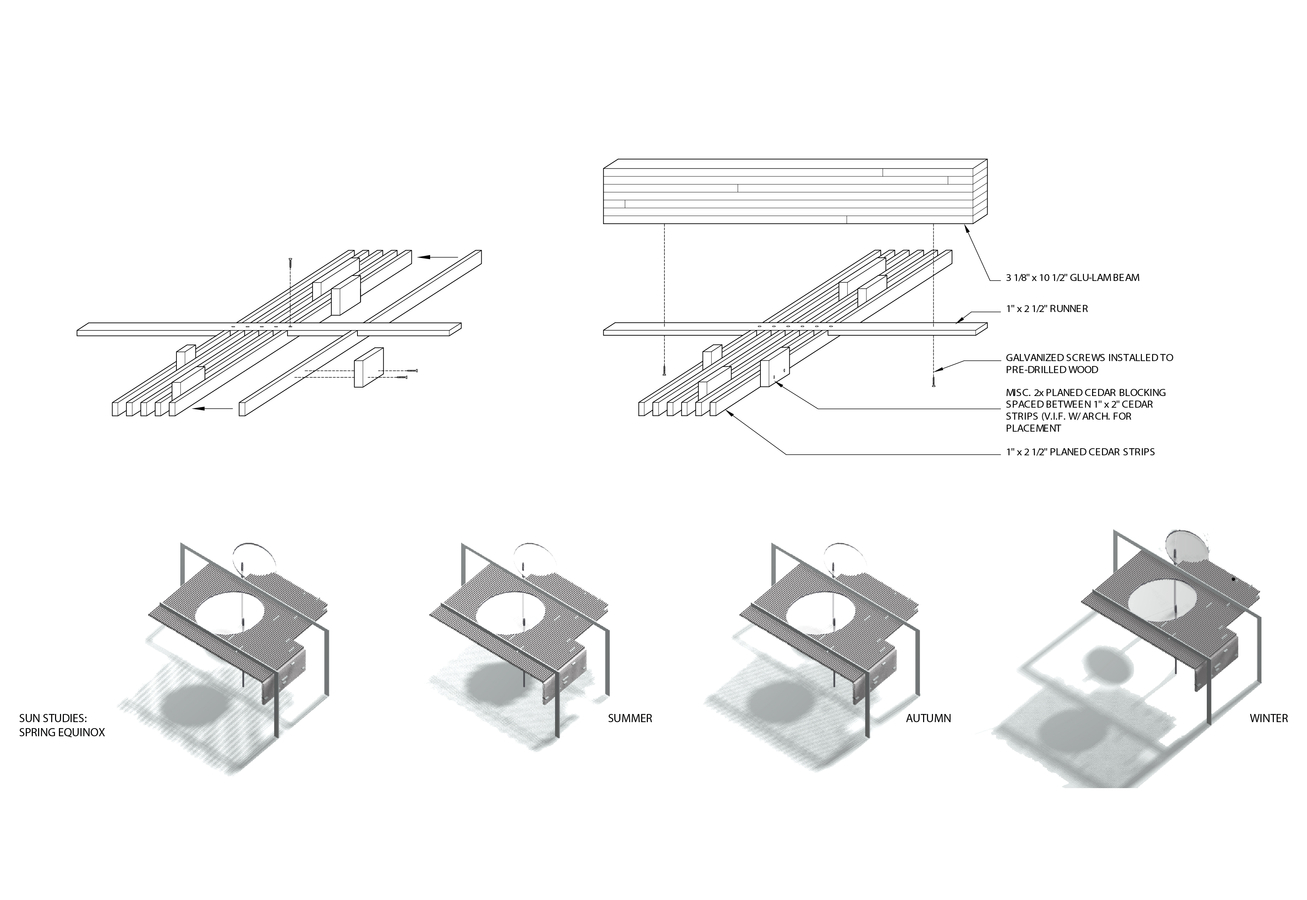 3 1/8" x 10 1/2" GLU-LAM BEAM

1" x 2 1/2" RUNNER

GALVANIZED SCREWS INSTALLED TO PRE-DRILLED WOOD

MISC. 2x PLANED CEDAR BLOCKING SPACED BETWEEN 1" x 2" CEDAR STRIPS (V.I.F. W/ ARCH. FOR PLACEMENT

1" x 2 1/2" PLANED CEDAR STRIPS

SUN STUDIES:
SPRING EQUINOX

SUMMER

AUTUMN

WINTER