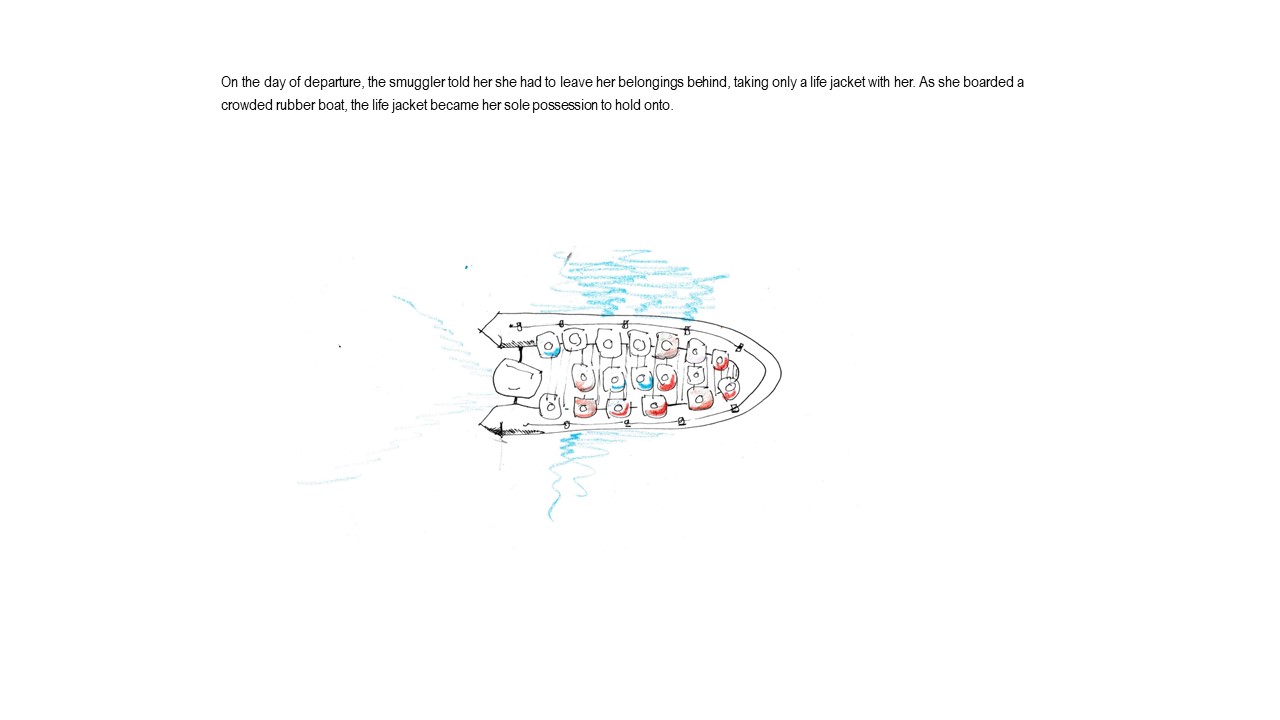 On the day of departure, the smuggler told her she had to leave her belongings behind, taking only a life jacket with her. As she boarded a crowded rubber boat, the life jacket became her sole possession to hold onto.