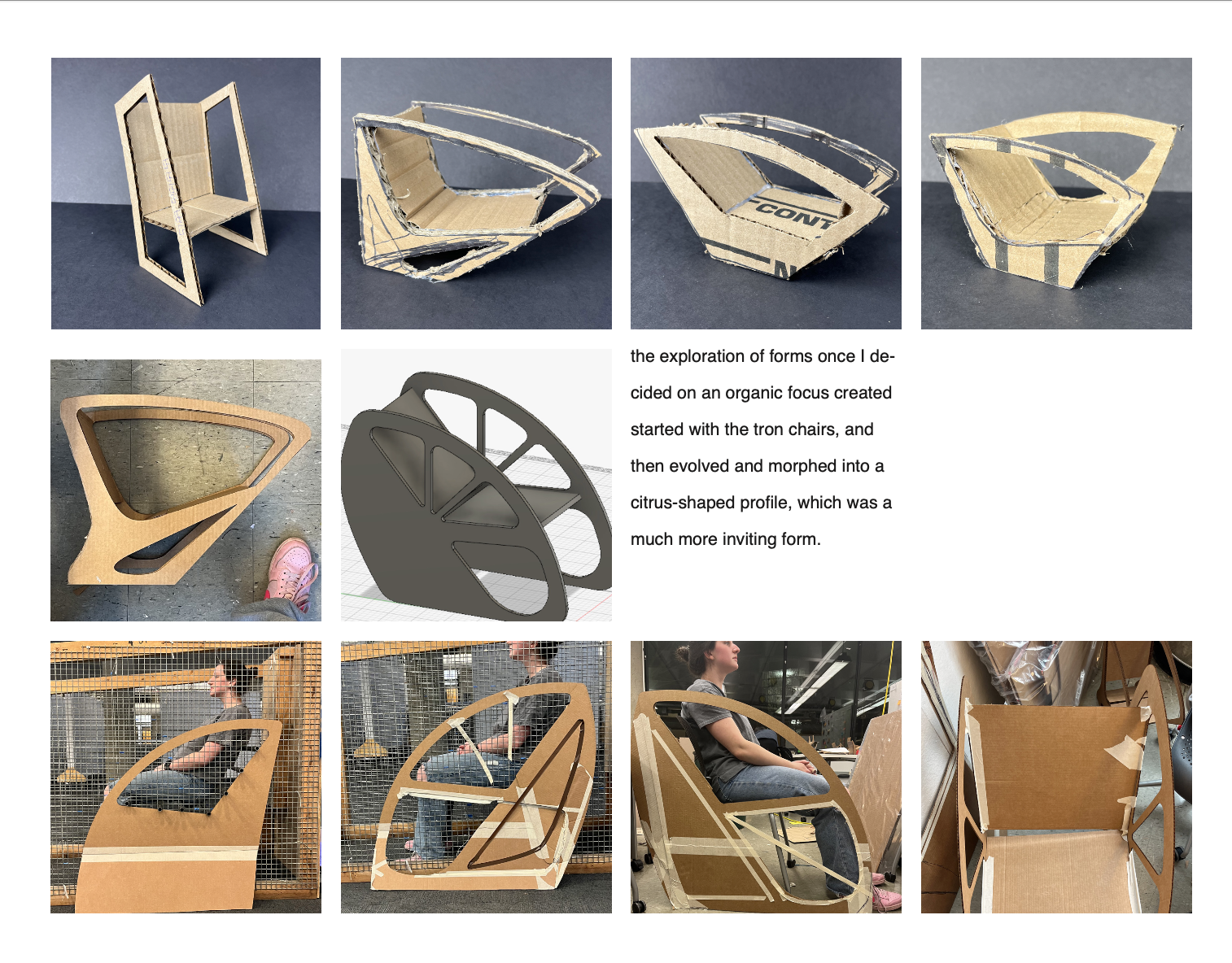 CONT

the exploration of forms once I decided on an organic focus created started with the tron chairs, and then evolved and morphed into a citrus-shaped profile, which was a much more inviting form.