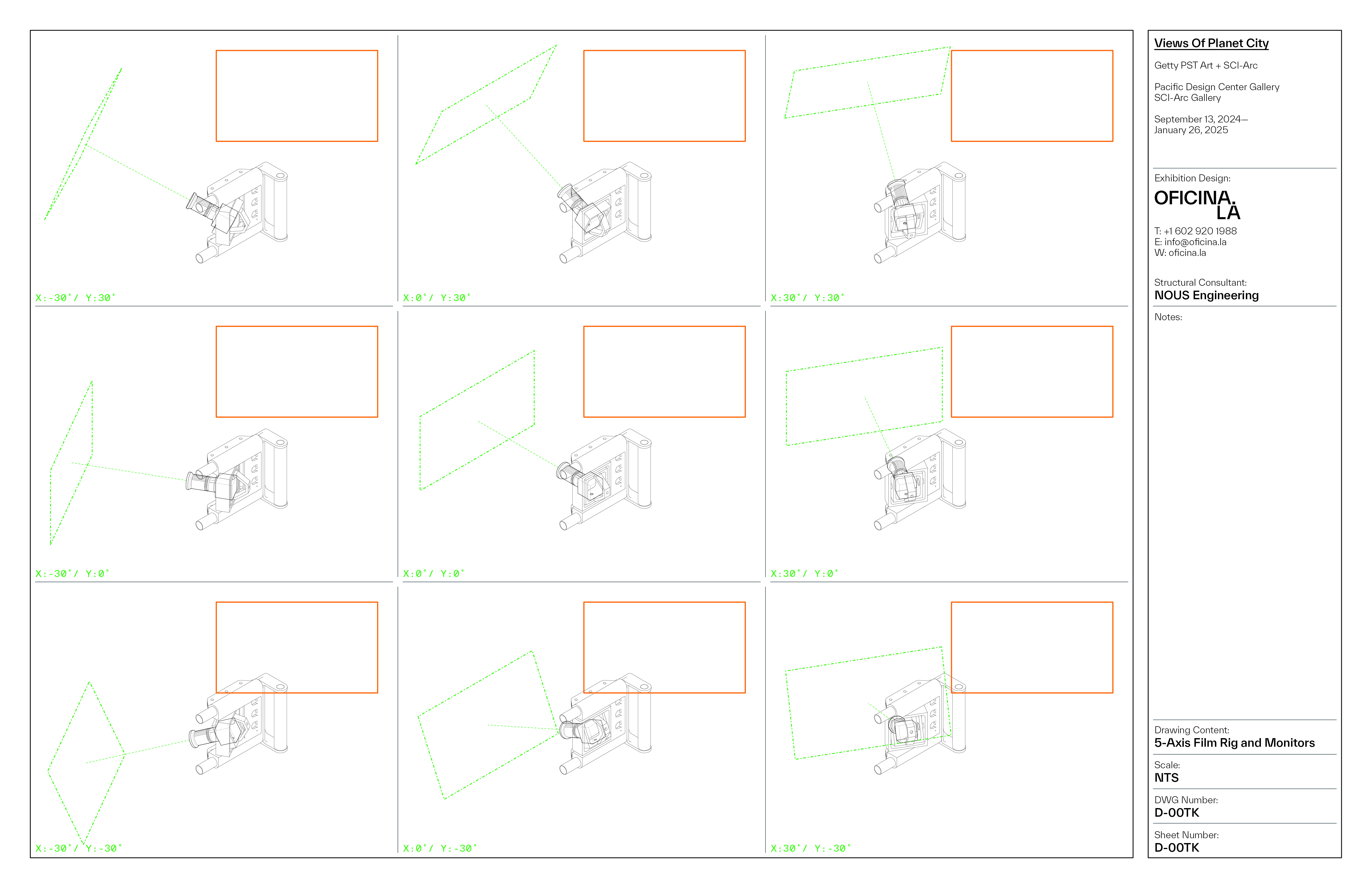 X:-30°/ Y:30°

X:0°/ Y:30°

X:30°/ Y:30°

X:-30°/ Y:0°

X:0°/ Y:0°

X:30°/ Y:0°

X:-30°/ Y:-30°

X:0°/ Y:-30°

X:30°/ Y:-30°

Views Of Planet City

Getty PST Art + SCI-Arc

Pacific Design Center Gallery
SCI-Arc Gallery

September 13, 2024—
January 26, 2025

Exhibition Design:

OFICINA.
LA

T: +1 602 920 1988
E: info@oficina.la
W: oficina.la

Structural Consultant:
NOUS Engineering

Notes:

Drawing Content:
5-Axis Film Rig and Monitors

Scale:
NTS

DWG Number:
D-00TK

Sheet Number:
D-00TK