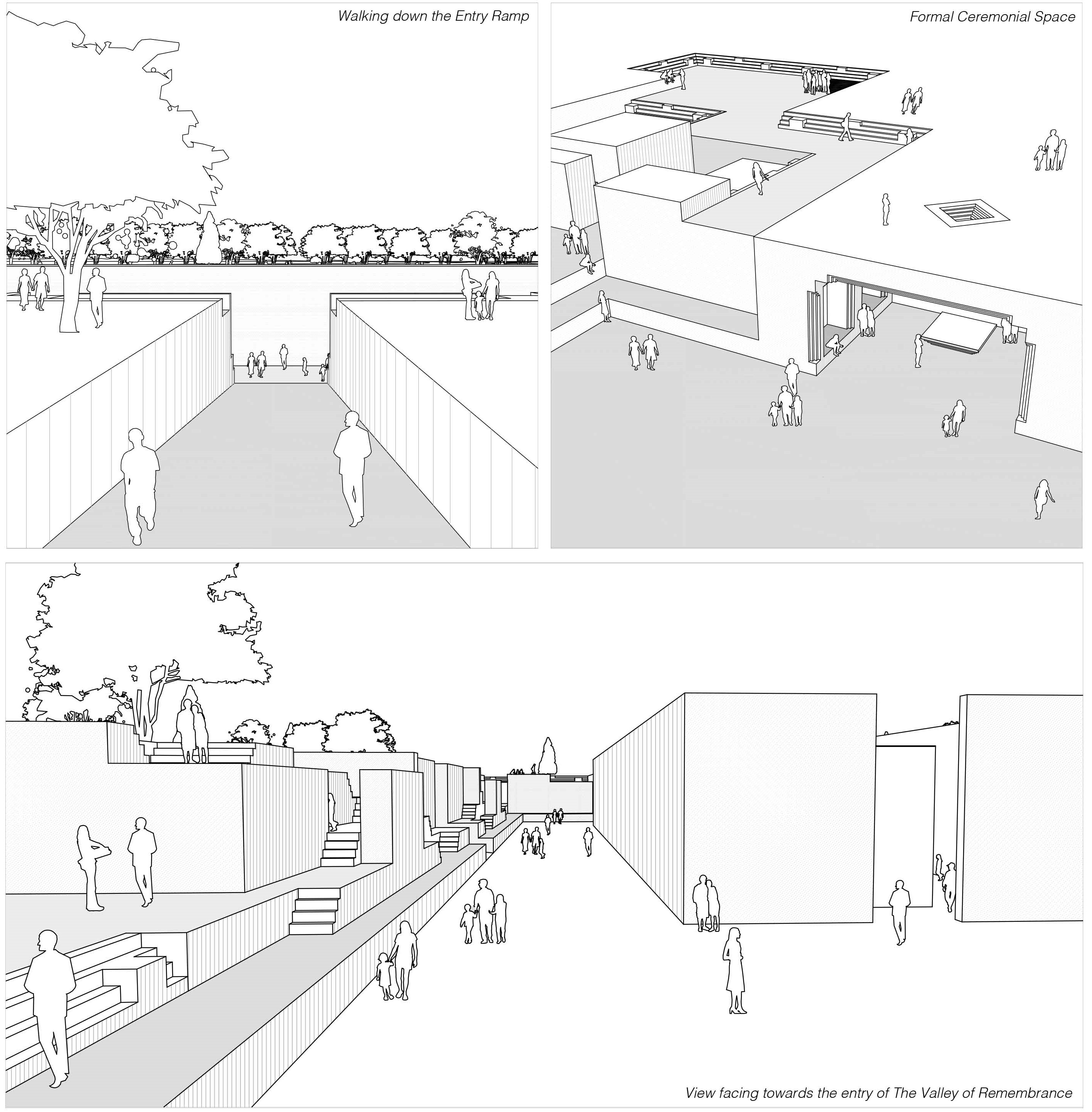 Walking down the Entry Ramp

Formal Ceremonial Space

View facing towards the entry of The Valley of Remembrance