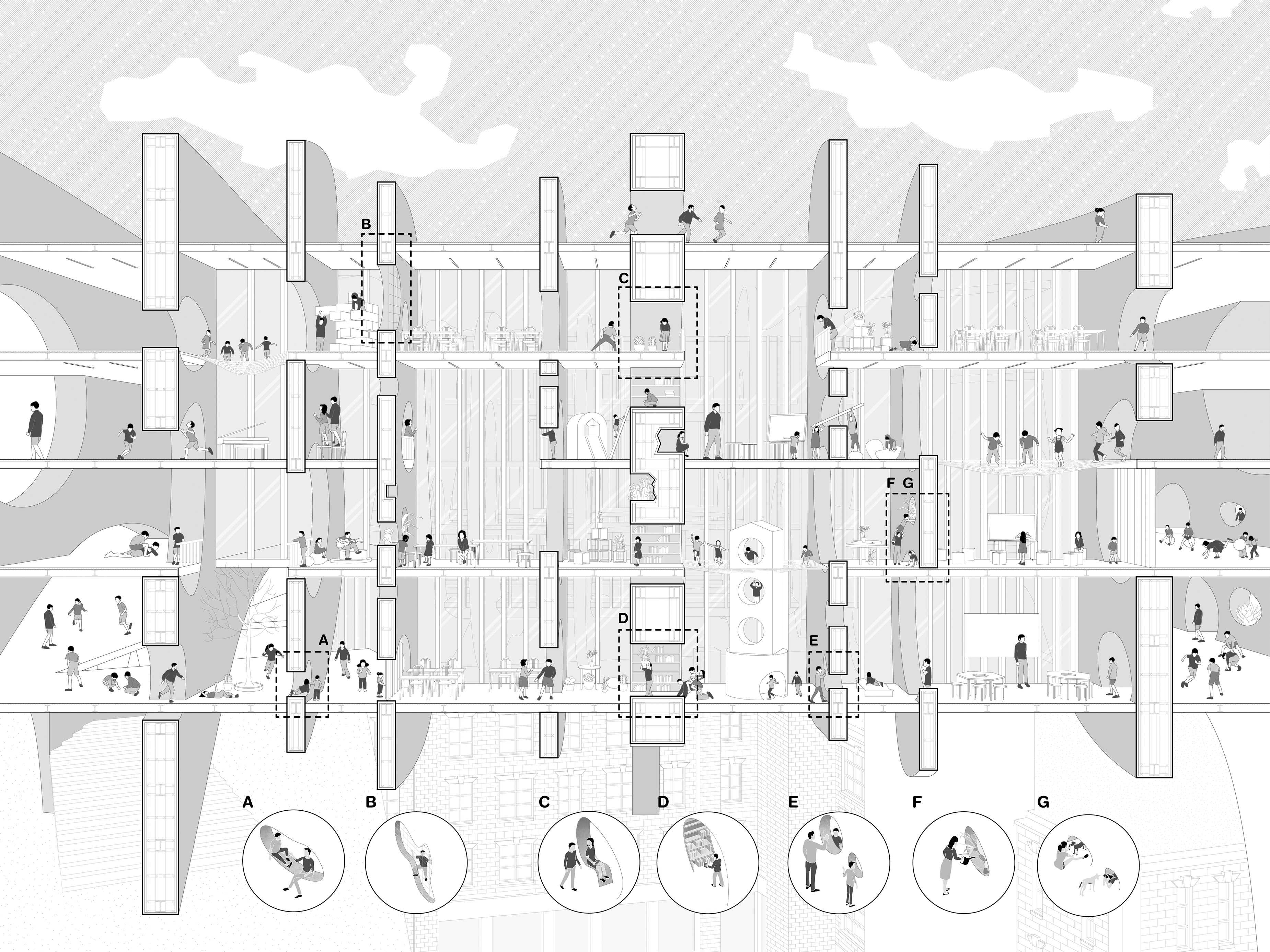 B
C
F G
D
A
E
A
B
C
D
E
F
G