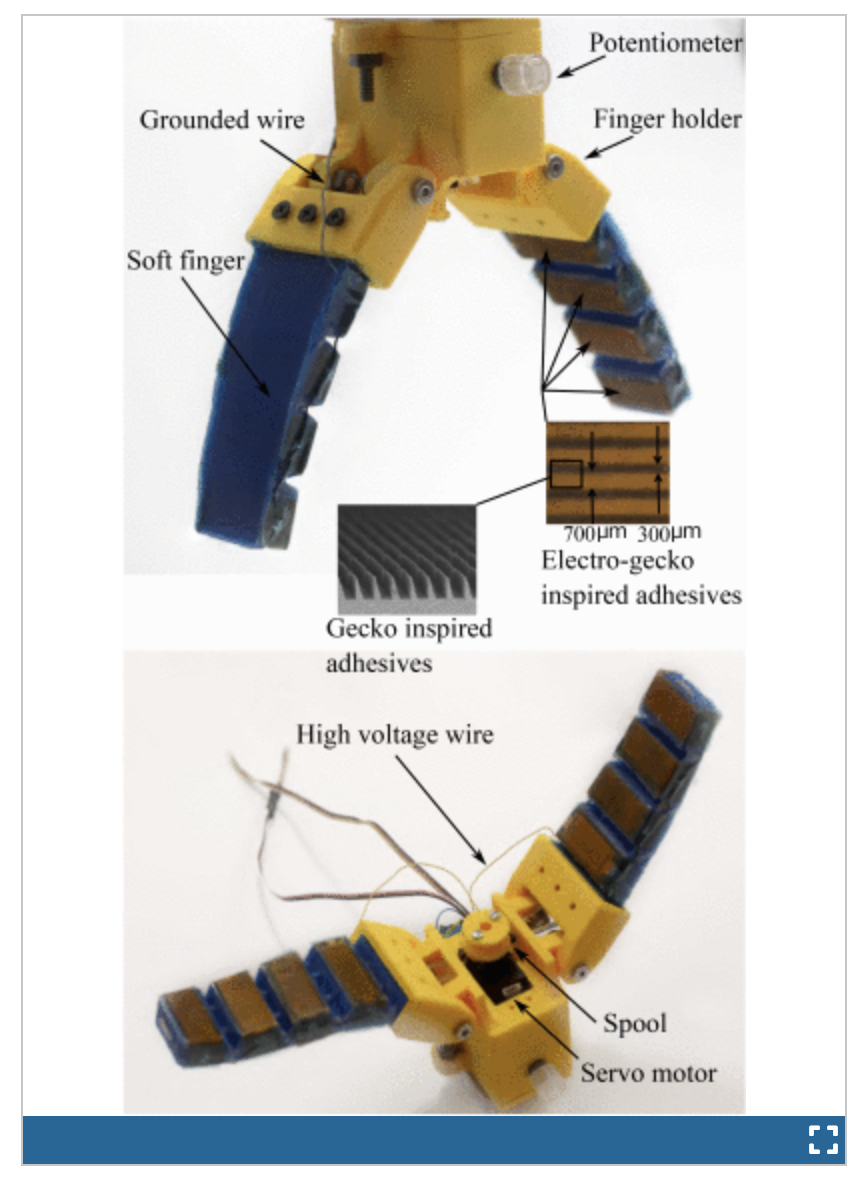 Potentiometer

Grounded wire

Finger holder

Soft finger

700µm 300µm

Electro-gecko inspired adhesives

Gecko inspired adhesives

High voltage wire

Spool

Servo motor