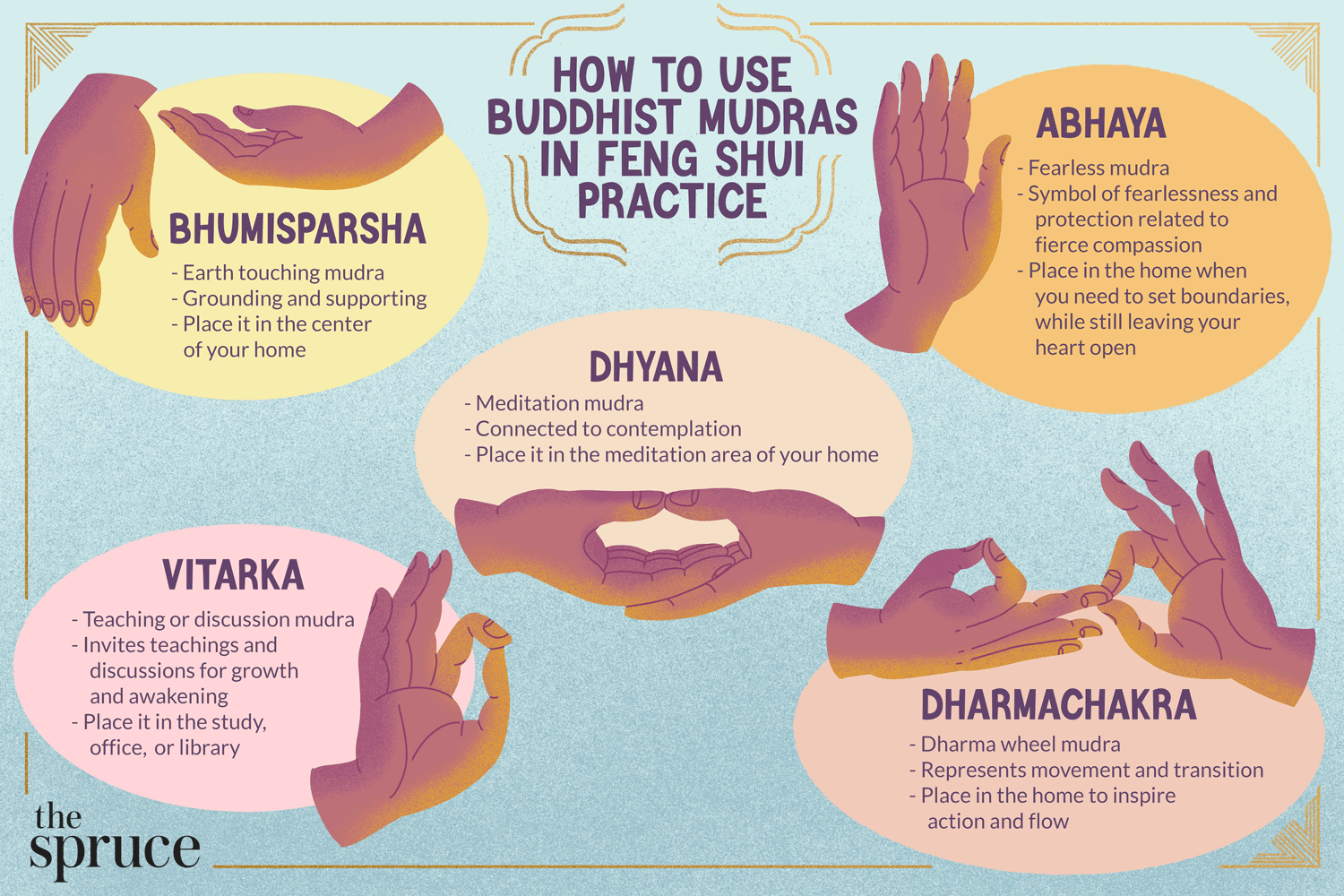 HOW TO USE BUDDHIST MUDRAS IN FENG SHUI PRACTICE

BHUMISPARSHA
- Earth touching mudra
- Grounding and supporting
- Place it in the center of your home

ABHAYA
- Fearless mudra
- Symbol of fearlessness and protection related to fierce compassion
- Place in the home when you need to set boundaries, while still leaving your heart open

DHYANA
- Meditation mudra
- Connected to contemplation
- Place it in the meditation area of your home

VITARKA
- Teaching or discussion mudra
- Invites teachings and discussions for growth and awakening
- Place it in the study, office, or library

DHARMACHAKRA
- Dharma wheel mudra
- Represents movement and transition
- Place in the home to inspire action and flow

the spruce