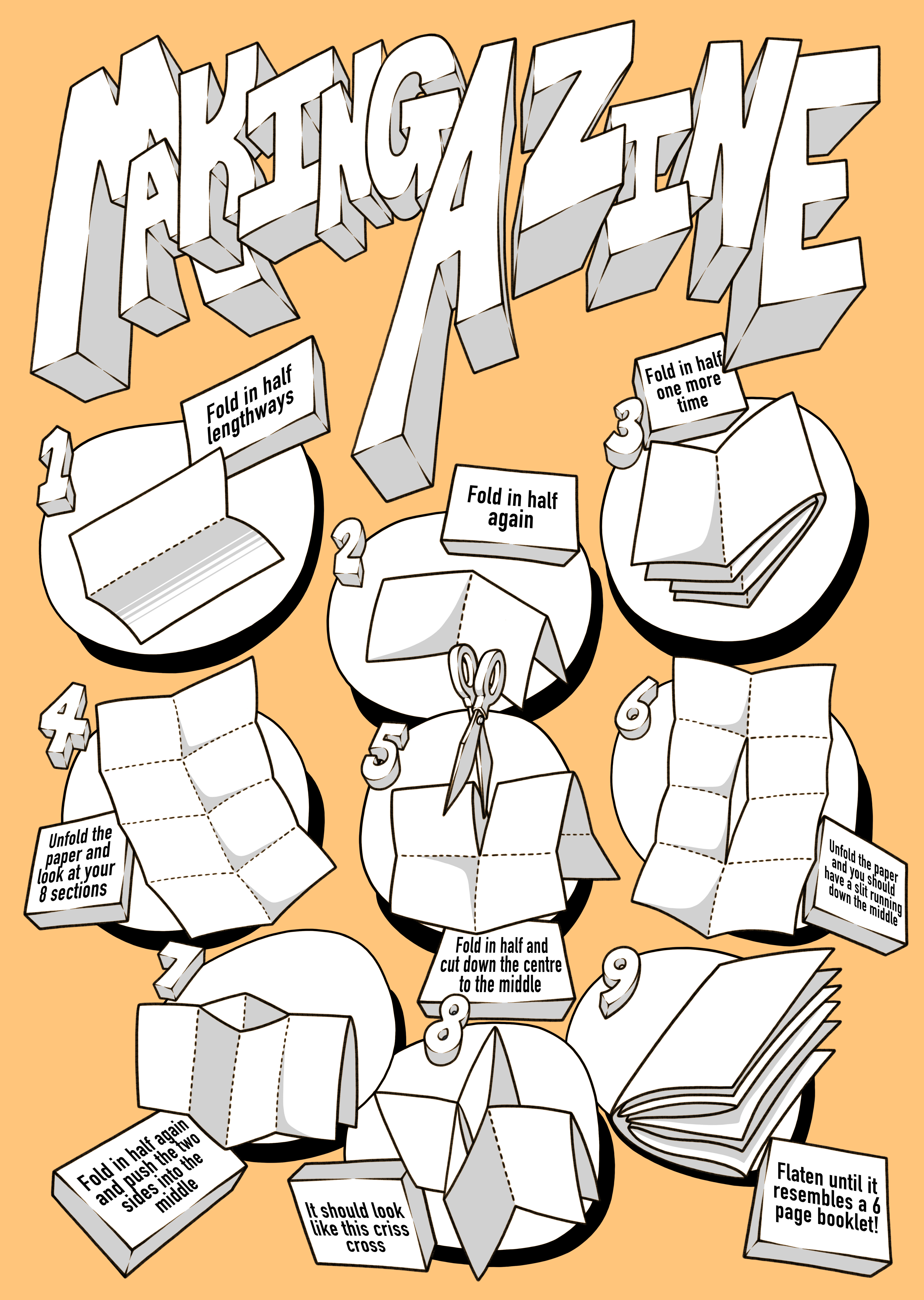 MAKING A ZINE

1
Fold in half lengthways

2
Fold in half again

3
Fold in half one more time

4
Unfold the paper and look at your 8 sections

5
Fold in half and cut down the centre to the middle

6
Unfold the paper and you should have a slit running down the middle

7
Fold in half again and push the two sides into the middle

8
It should look like this criss cross

9
Flaten until it resembles a 6 page booklet!