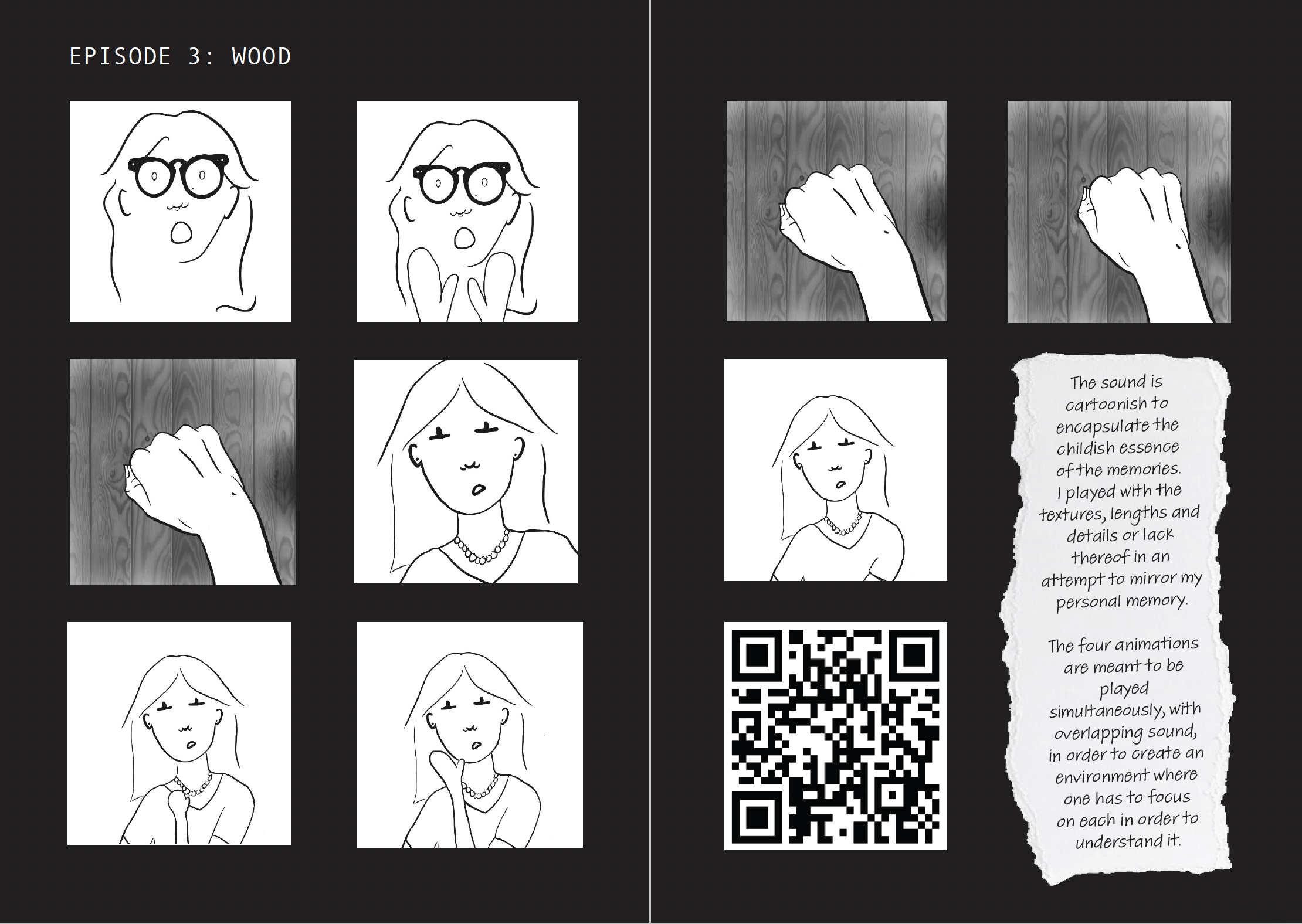 EPISODE 3: WOOD

The sound is cartoonish to encapsulate the childish essence of the memories. I played with the textures, lengths and details or lack thereof in an attempt to mirror my personal memory.

The four animations are meant to be played simultaneously, with overlapping sound, in order to create an environment where one has to focus on each in order to understand it.