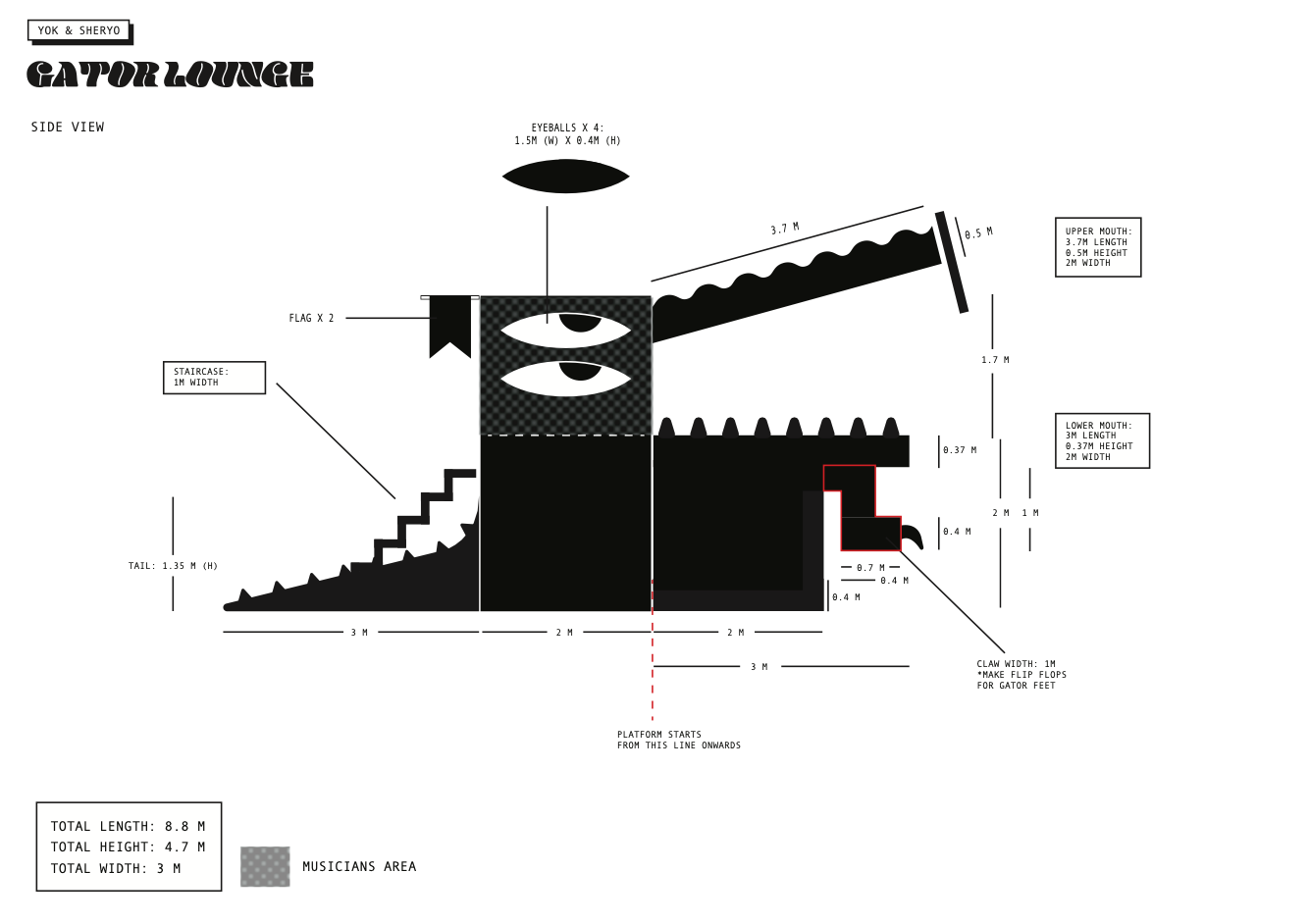 YOK & SHERYO

GATOR LOUNGE

SIDE VIEW

EYEBALLS X 4:
1.5M (W) X 0.4M (H)

3.7 M

0.5 M

UPPER MOUTH:
3.7M LENGTH
0.5M HEIGHT
2M WIDTH

FLAG X 2

STAIRCASE:
1M WIDTH

1.7 M

LOWER MOUTH:
3M LENGTH
0.37M HEIGHT
2M WIDTH

0.37 M

2 M

1 M

0.4 M

TAIL: 1.35 M (H)

0.7 M

0.4 M

0.4 M

3 M

2 M

2 M

3 M

CLAW WIDTH: 1M
*MAKE FLIP FLOPS
FOR GATOR FEET

PLATFORM STARTS
FROM THIS LINE ONWARDS

TOTAL LENGTH: 8.8 M
TOTAL HEIGHT: 4.7 M
TOTAL WIDTH: 3 M

MUSICIANS AREA