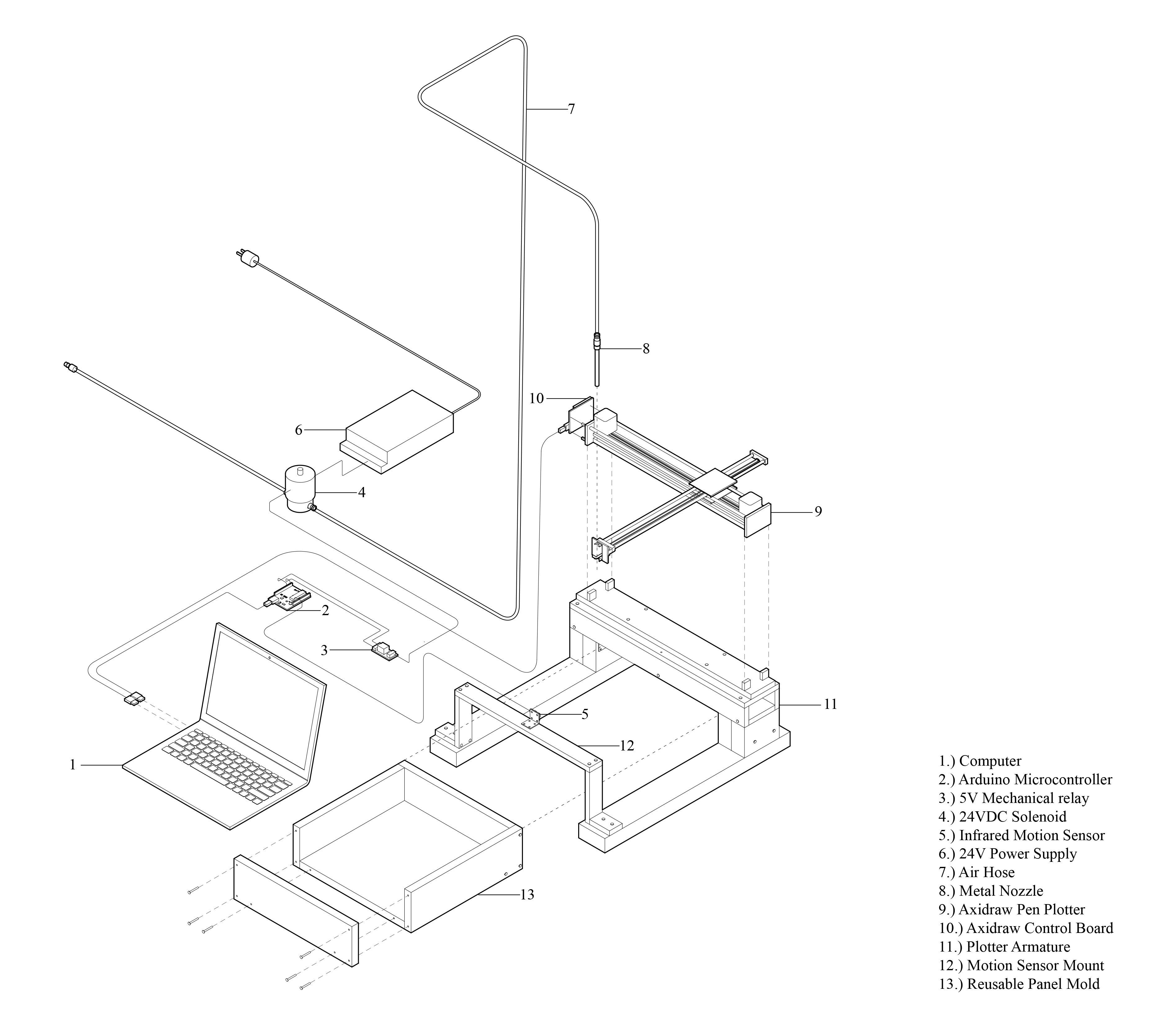 7

8

10

6

4

9

2

3

11

5

12

1

13

1.) Computer
2.) Arduino Microcontroller
3.) 5V Mechanical relay
4.) 24VDC Solenoid
5.) Infrared Motion Sensor
6.) 24V Power Supply
7.) Air Hose
8.) Metal Nozzle
9.) Axidraw Pen Plotter
10.) Axidraw Control Board
11.) Plotter Armature
12.) Motion Sensor Mount
13.) Reusable Panel Mold