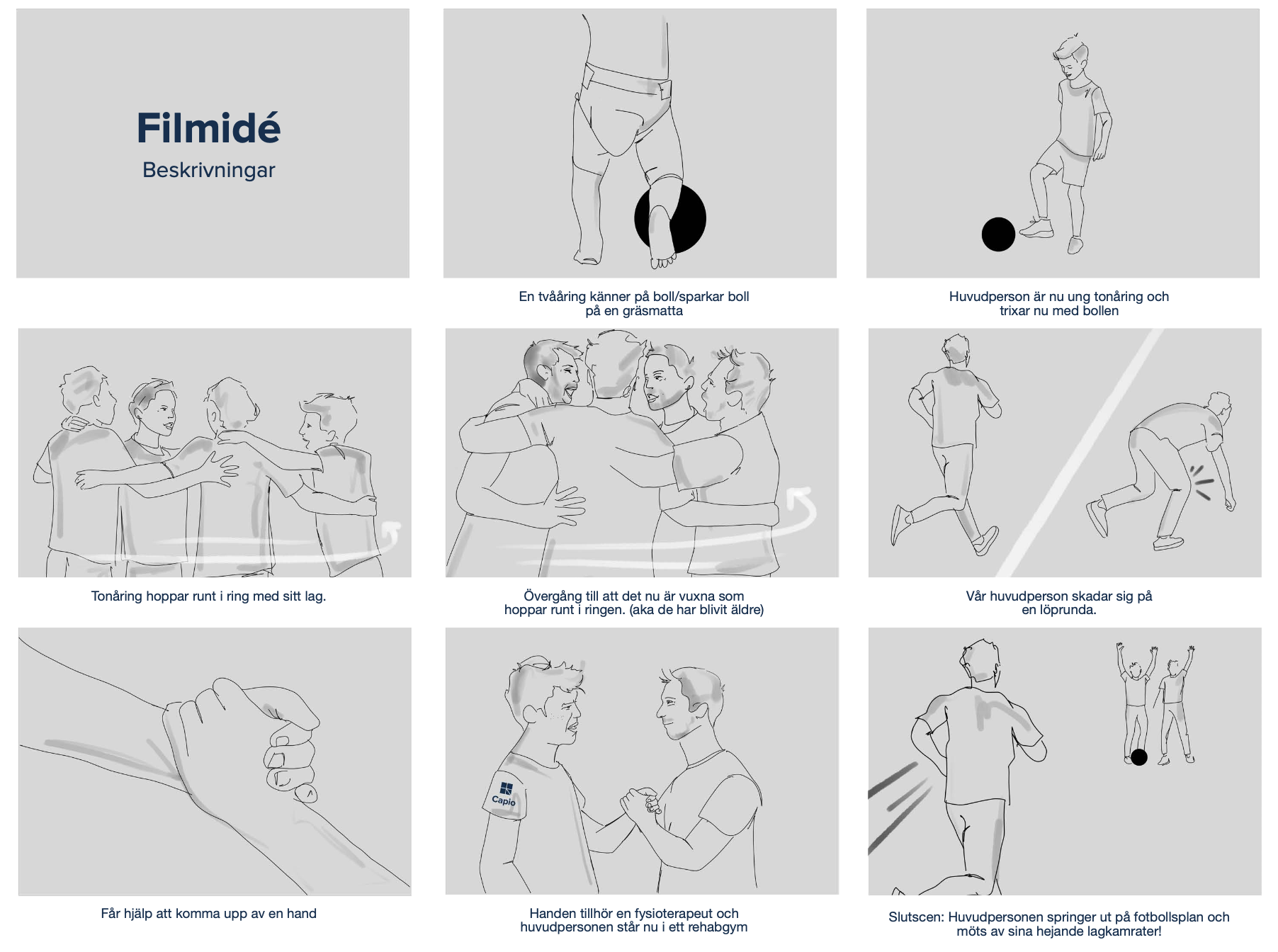 Filmidé
Beskrivningar

En tvååring känner på boll/sparkar boll på en gräsmatta

Huvudperson är nu ung tonåring och trixar nu med bollen

Tonåring hoppar runt i ring med sitt lag.

Övergång till att det nu är vuxna som hoppar runt i ringen. (aka de har blivit äldre)

Vår huvudperson skadar sig på en löprunda.

Får hjälp att komma upp av en hand

Capio

Handen tillhör en fysioterapeut och huvudpersonen står nu i ett rehabgym

Slutscen: Huvudpersonen springer ut på fotbollsplan och möts av sina hejande lagkamrater!