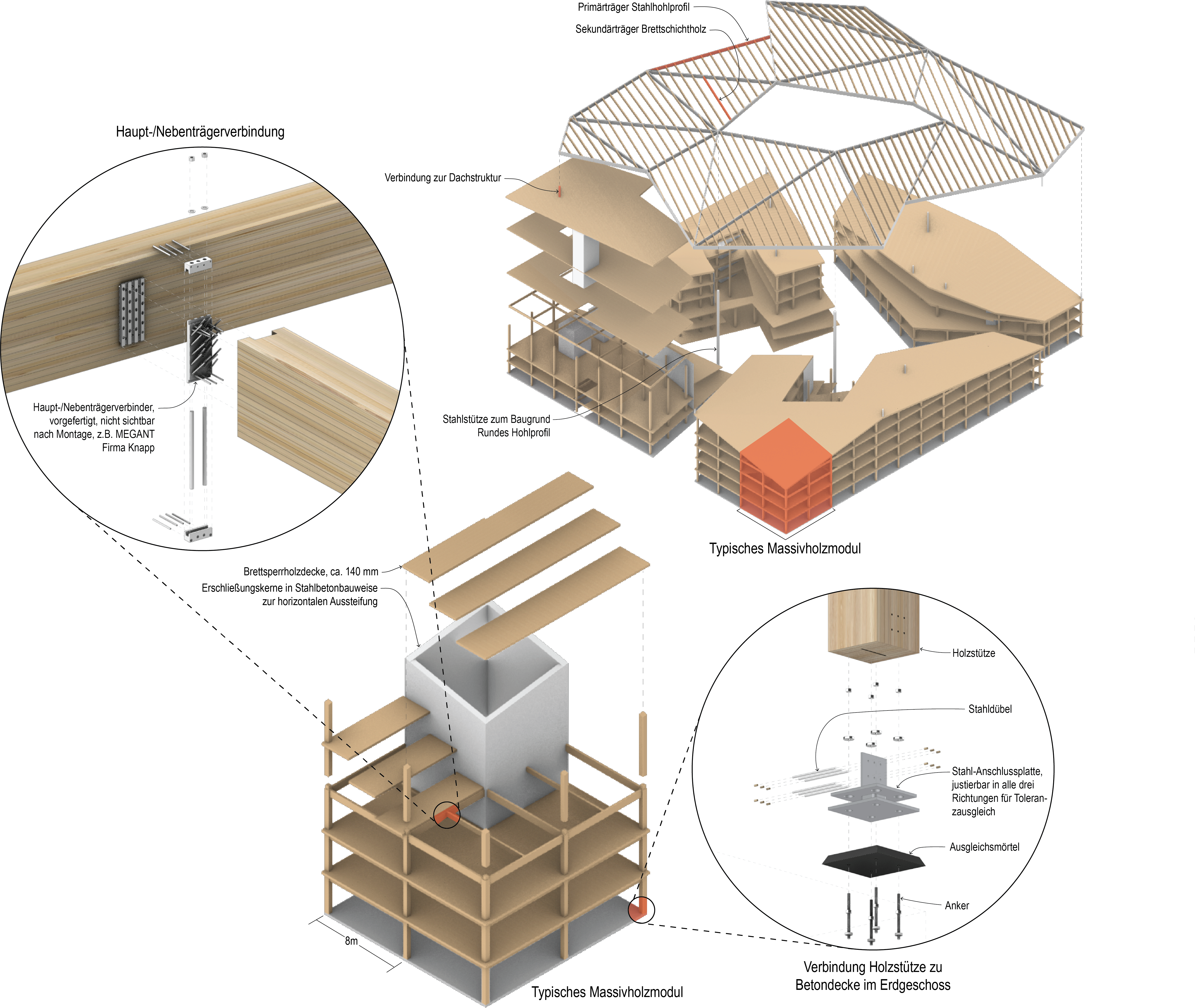 Primärträger Stahlhohlprofil

Sekundärträger Brettschichtholz

Haupt-/Nebenträgerverbindung

Verbindung zur Dachstruktur

Haupt-/Nebenträgerverbinder, vorgefertigt, nicht sichtbar nach Montage, z.B. MEGANT Firma Knapp

Stahlstütze zum Baugrund Rundes Hohlprofil

Typisches Massivholzmodul

Brettsperrholzdecke, ca. 140 mm

Erschließungskerne in Stahlbetonbauweise zur horizontalen Aussteifung

Holzstütze

Stahldübel

Stahl-Anschlussplatte, justierbar in alle drei Richtungen für Toleranzausgleich

Ausgleichsmörtel

Anker

8m

Typisches Massivholzmodul

Verbindung Holzstütze zu Betondecke im Erdgeschoss