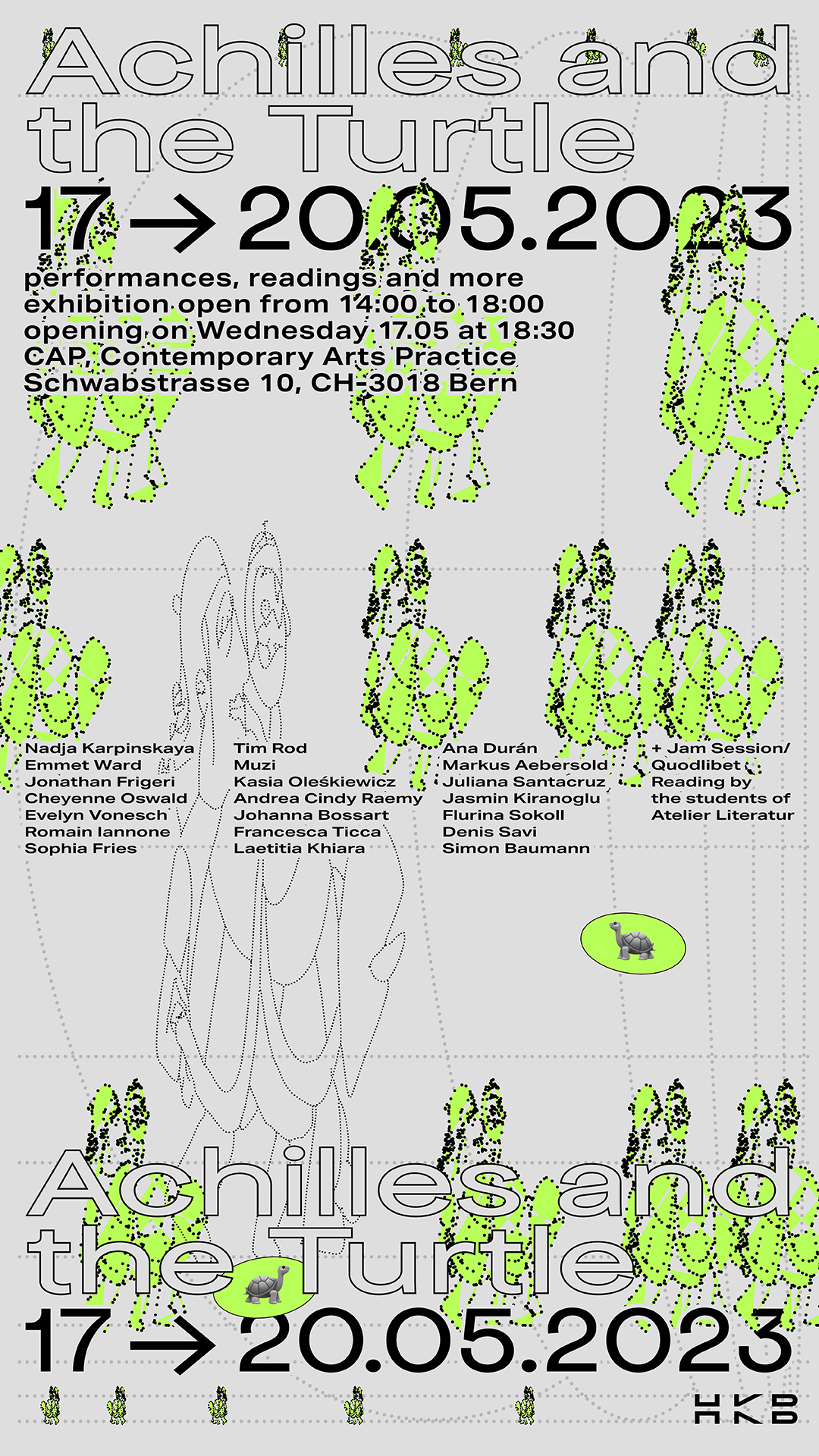 Achilles and the Turtle
17 → 20.05.2023
performances, readings and more
exhibition open from 14:00 to 18:00
opening on Wednesday 17.05 at 18:30
CAP, Contemporary Arts Practice
Schwabstrasse 10, CH-3018 Bern

Nadja Karpinskaya
Emmet Ward
Jonathan Frigeri
Cheyenne Oswald
Evelyn Vonesch
Romain Iannone
Sophia Fries

Tim Rod
Muzi
Kasia Oleśkiewicz
Andrea Cindy Raemy
Johanna Bossart
Francesca Ticca
Laetitia Khiara

Ana Durán
Markus Aebersold
Juliana Santacruz
Jasmin Kiranoglu
Flurina Sokoll
Denis Savi
Simon Baumann

+ Jam Session/
Quodlibet
Reading by
the students of
Atelier Literatur

Achilles and the Turtle
17 → 20.05.2023

HKB