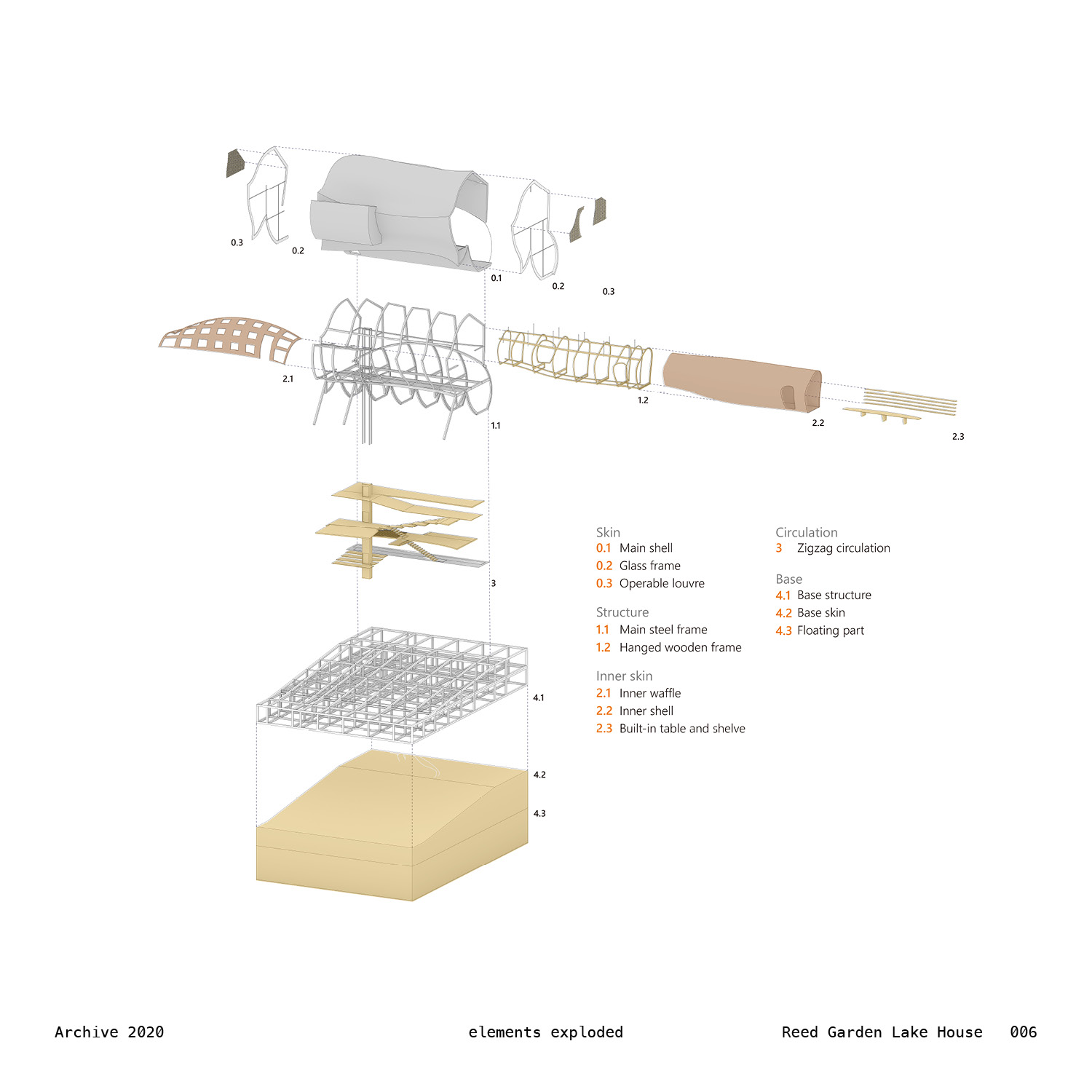 0.3
0.2
0.1
0.2
0.3

2.1
1.1
1.2
2.2
2.3

3

4.1
4.2
4.3

Skin
0.1 Main shell
0.2 Glass frame
0.3 Operable louvre

Structure
1.1 Main steel frame
1.2 Hanged wooden frame

Inner skin
2.1 Inner waffle
2.2 Inner shell
2.3 Built-in table and shelve

Circulation
3 Zigzag circulation

Base
4.1 Base structure
4.2 Base skin
4.3 Floating part

Archive 2020

elements exploded

Reed Garden Lake House 006