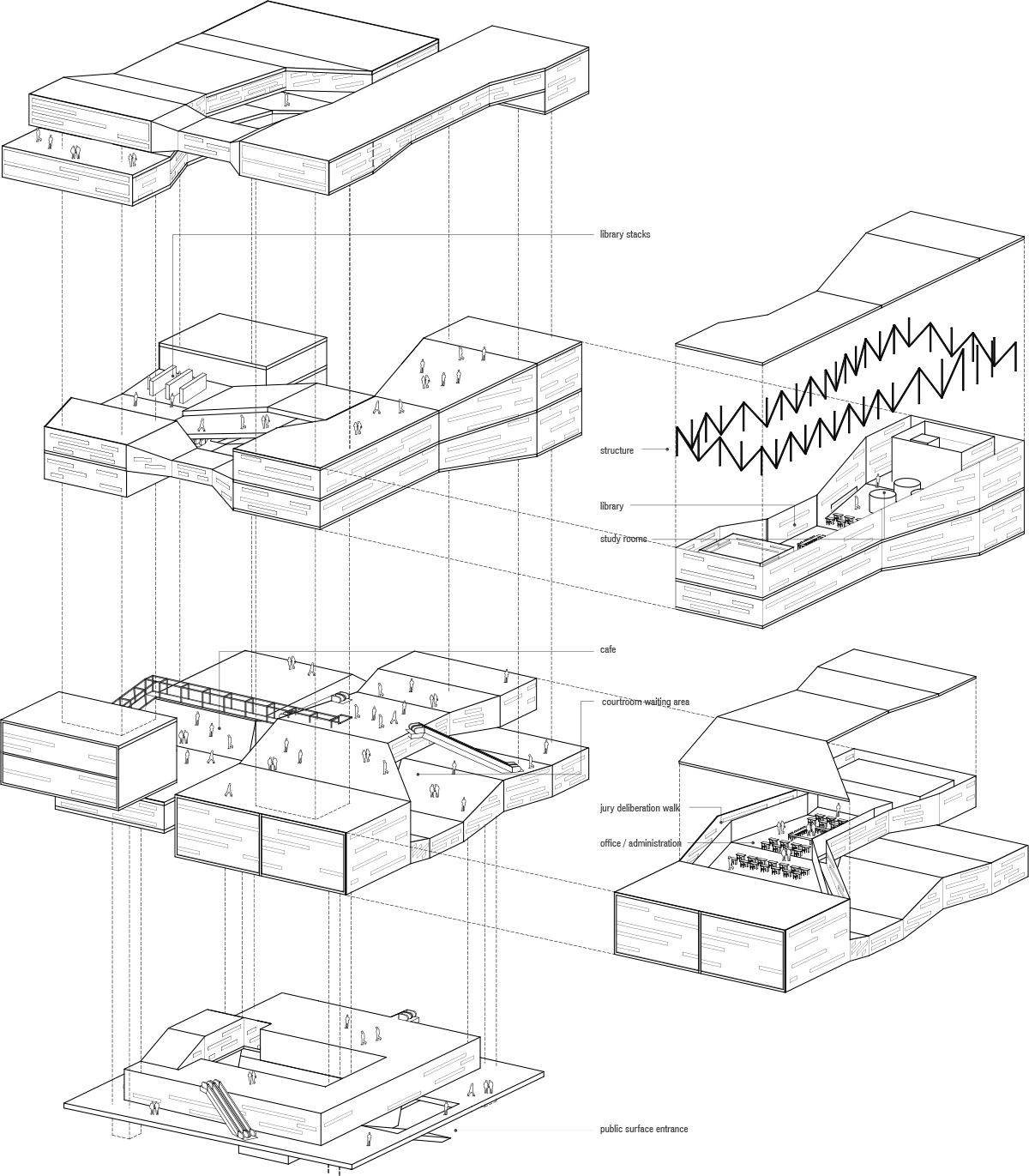 library stacks

structure

library

study rooms

cafe

courtroom waiting area

jury deliberation walk

office / administration

public surface entrance