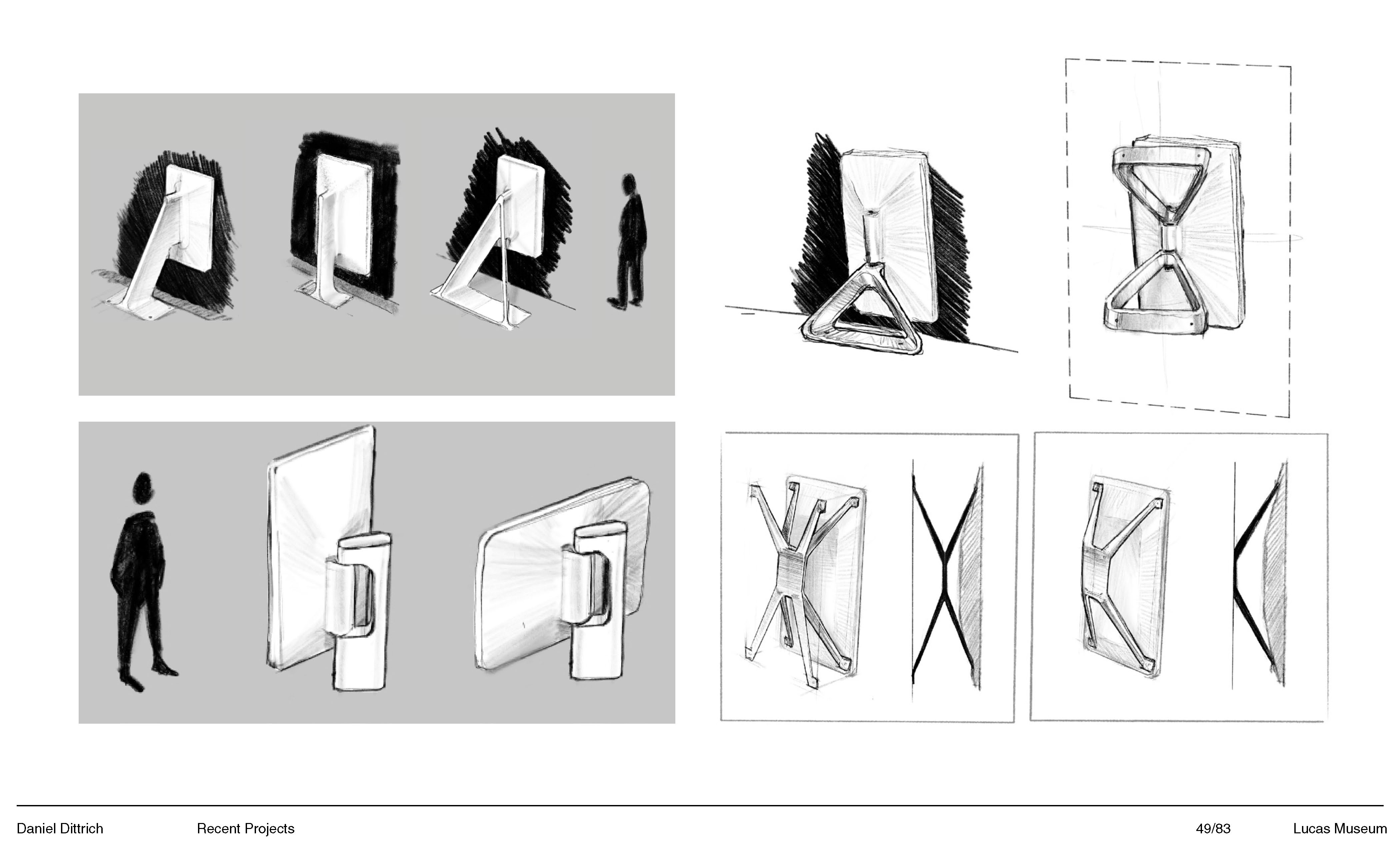 Daniel Dittrich Recent Projects 49/83 Lucas Museum