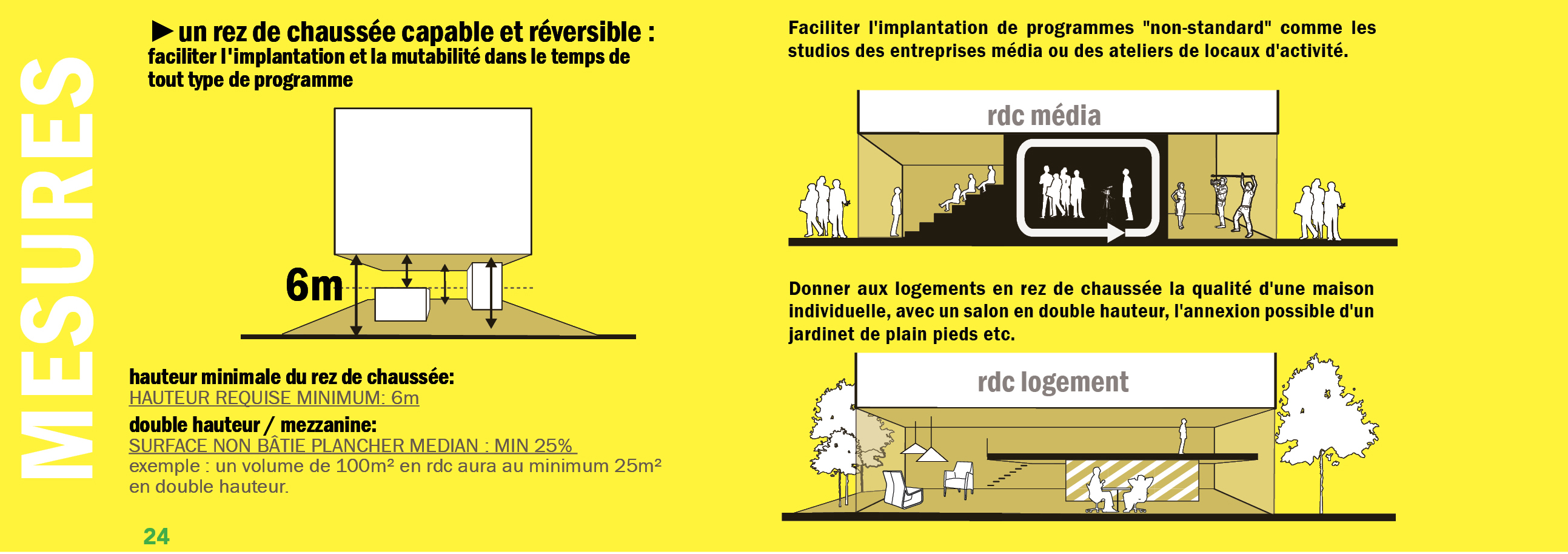 MESURES

►un rez de chaussée capable et réversible :
faciliter l'implantation et la mutabilité dans le temps de tout type de programme

6m

hauteur minimale du rez de chaussée:
HAUTEUR REQUISE MINIMUM: 6m
double hauteur / mezzanine:
SURFACE NON BÂTIE PLANCHER MEDIAN : MIN 25%
exemple : un volume de 100m² en rdc aura au minimum 25m² en double hauteur.

24

Faciliter l'implantation de programmes "non-standard" comme les studios des entreprises média ou des ateliers de locaux d'activité.

rdc média

Donner aux logements en rez de chaussée la qualité d'une maison individuelle, avec un salon en double hauteur, l'annexion possible d'un jardinet de plain pieds etc.

rdc logement