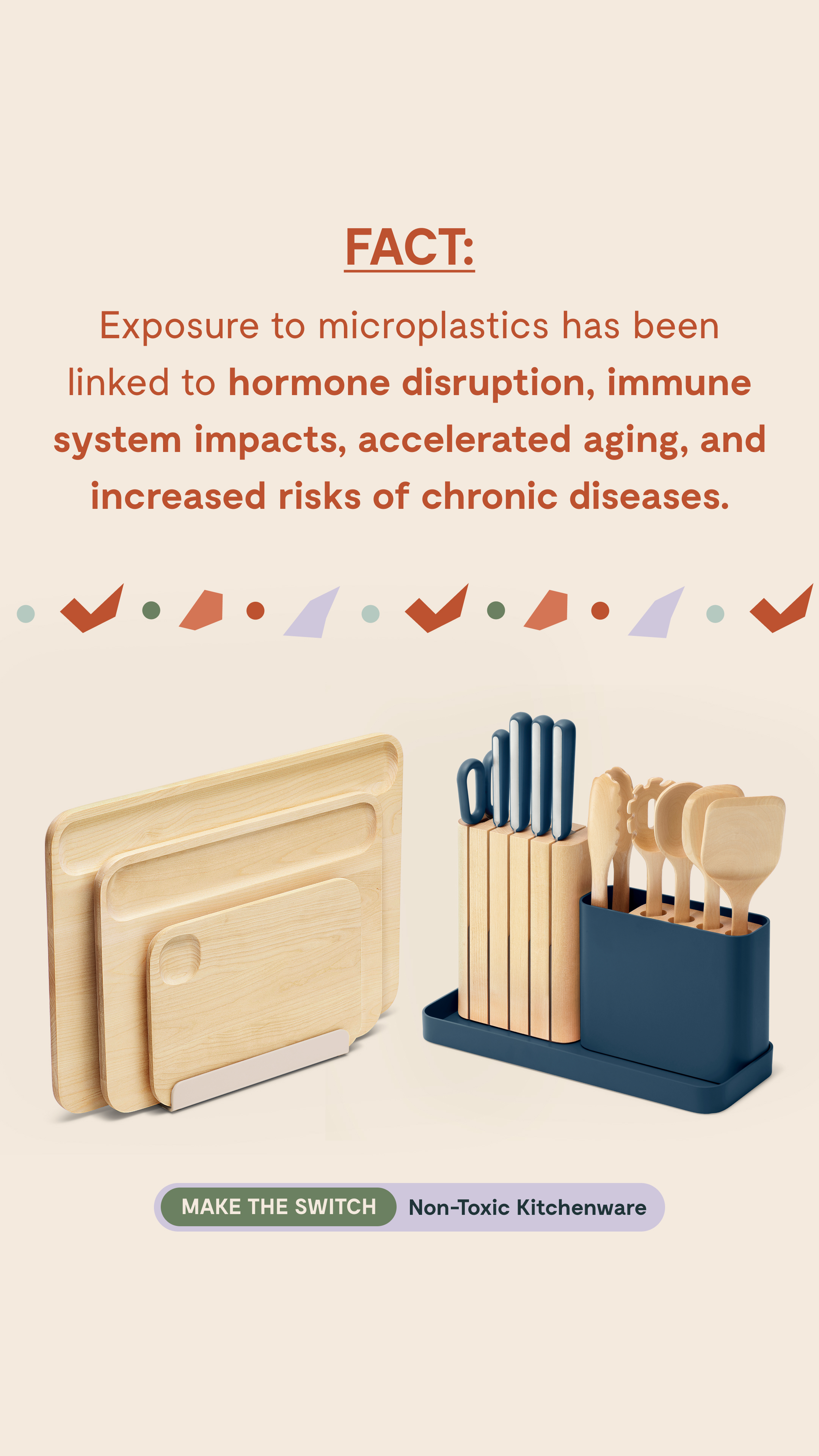 FACT:

Exposure to microplastics has been linked to hormone disruption, immune system impacts, accelerated aging, and increased risks of chronic diseases.

MAKE THE SWITCH Non-Toxic Kitchenware