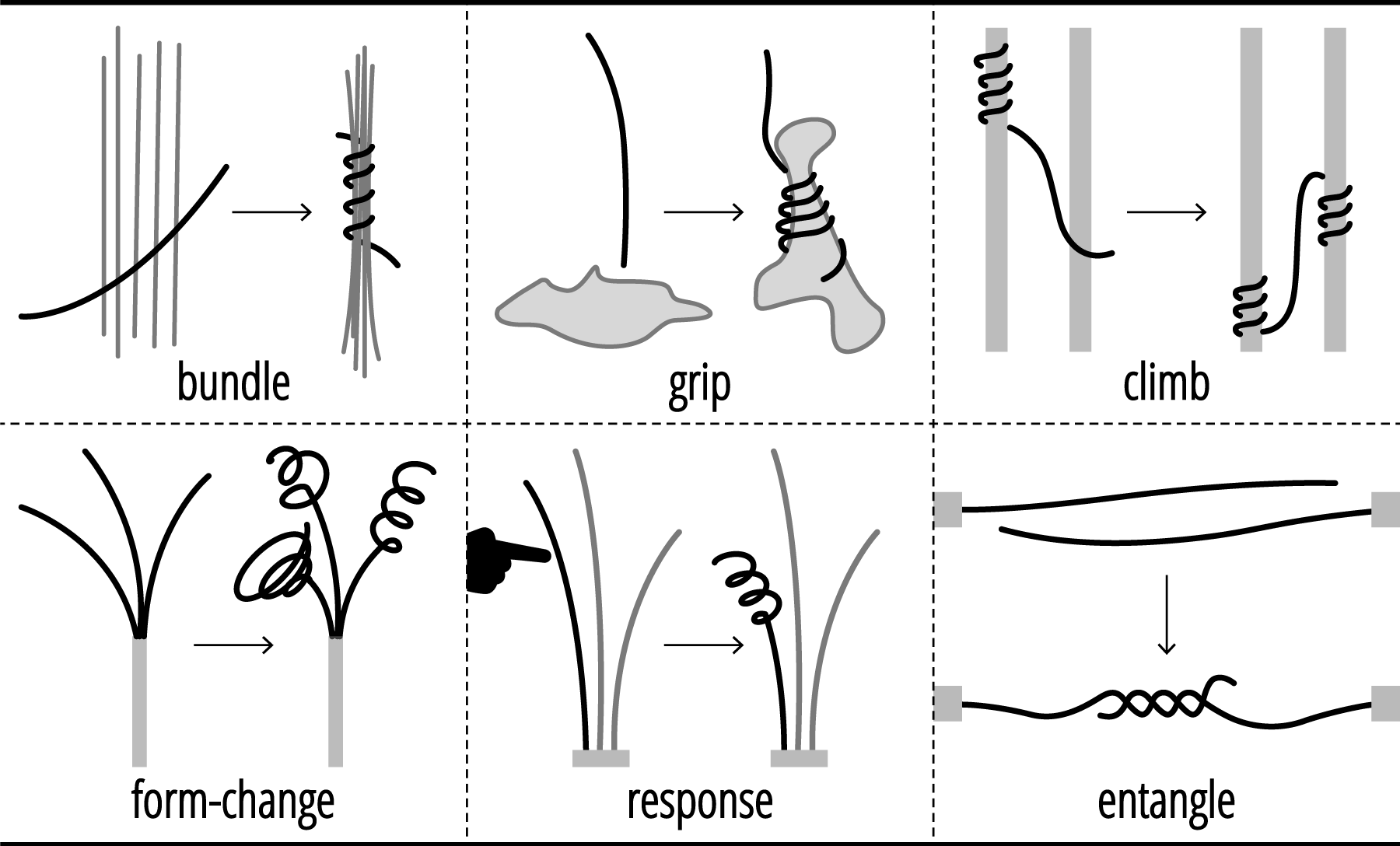 bundle

grip

climb

form-change

response

entangle