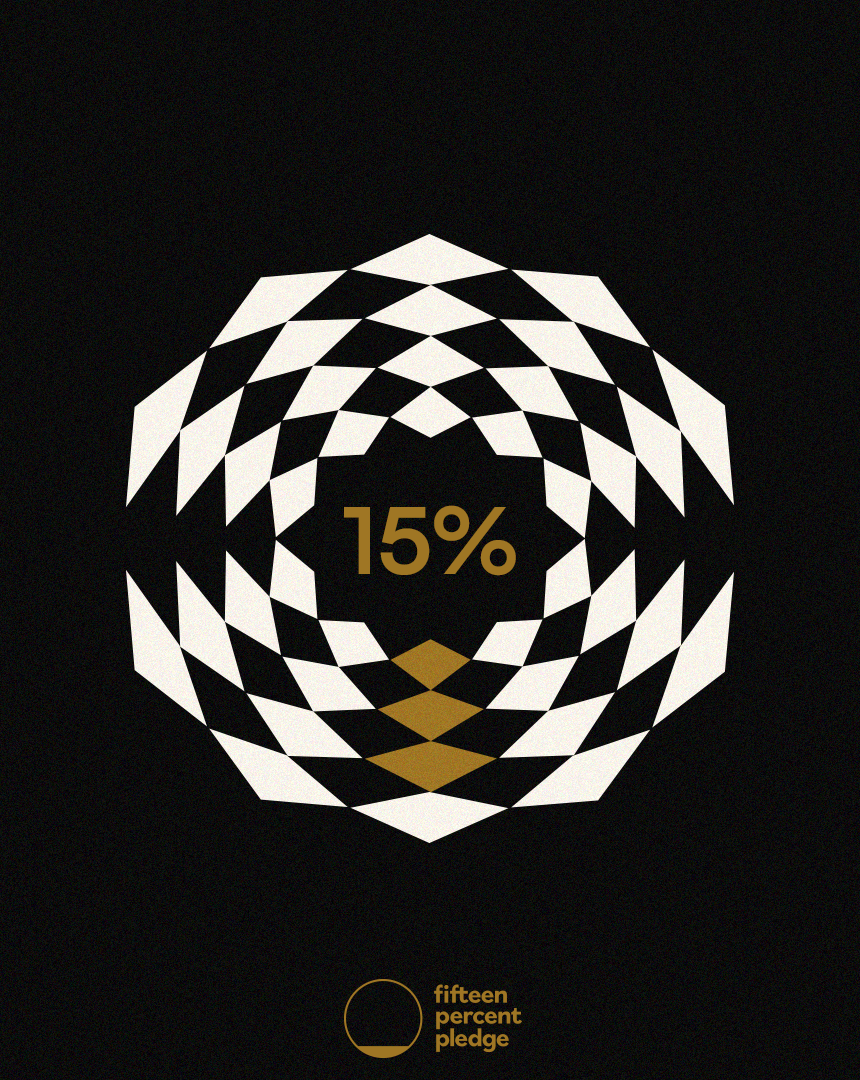 15%

fifteen
percent
pledge