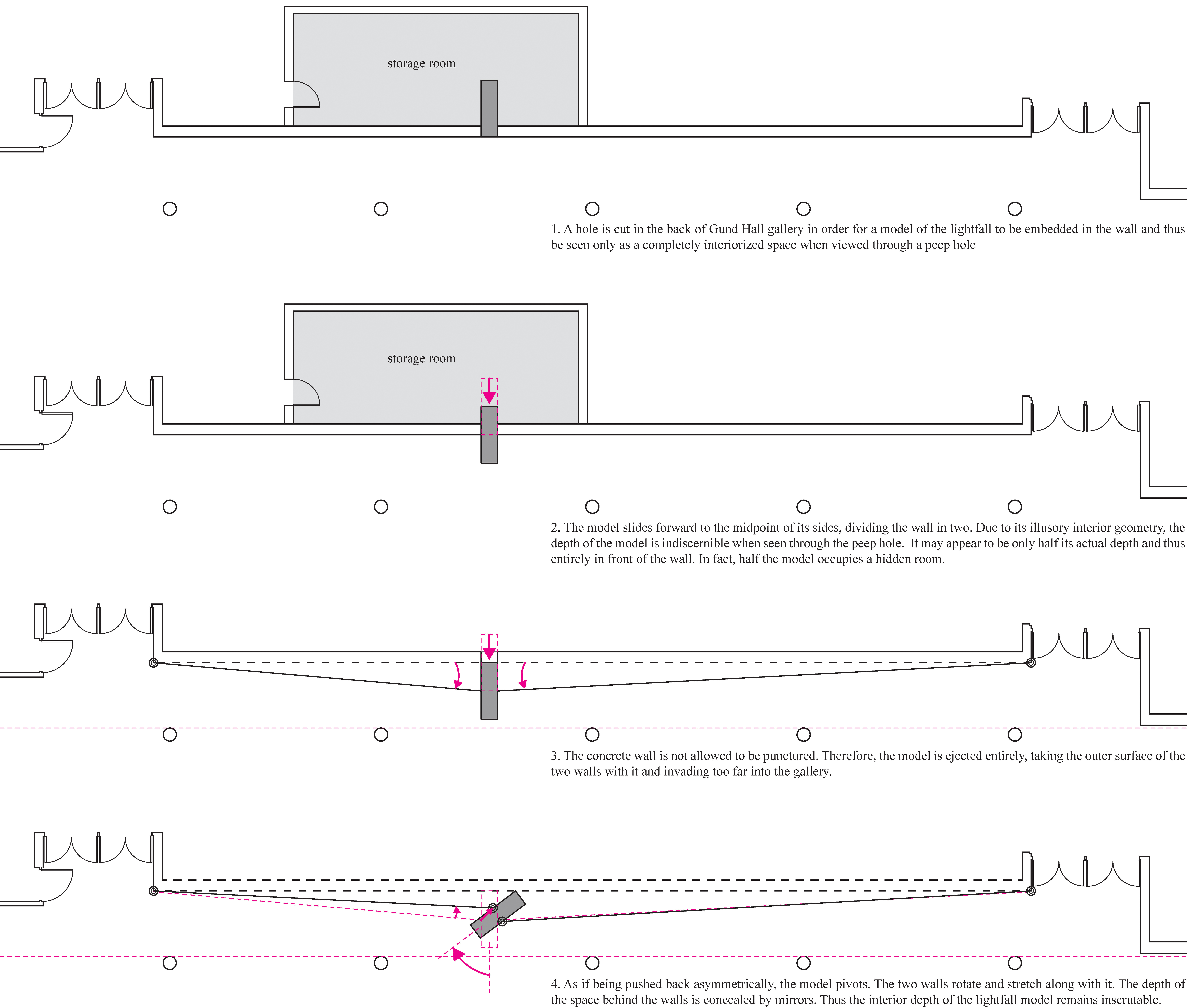 storage room

1. A hole is cut in the back of Gund Hall gallery in order for a model of the lightfall to be embedded in the wall and thus be seen only as a completely interiorized space when viewed through a peep hole

storage room

2. The model slides forward to the midpoint of its sides, dividing the wall in two. Due to its illusory interior geometry, the depth of the model is indiscernible when seen through the peep hole. It may appear to be only half its actual depth and thus entirely in front of the wall. In fact, half the model occupies a hidden room.

3. The concrete wall is not allowed to be punctured. Therefore, the model is ejected entirely, taking the outer surface of the two walls with it and invading too far into the gallery.

4. As if being pushed back asymmetrically, the model pivots. The two walls rotate and stretch along with it. The depth of the space behind the walls is concealed by mirrors. Thus the interior depth of the lightfall model remains inscrutable.