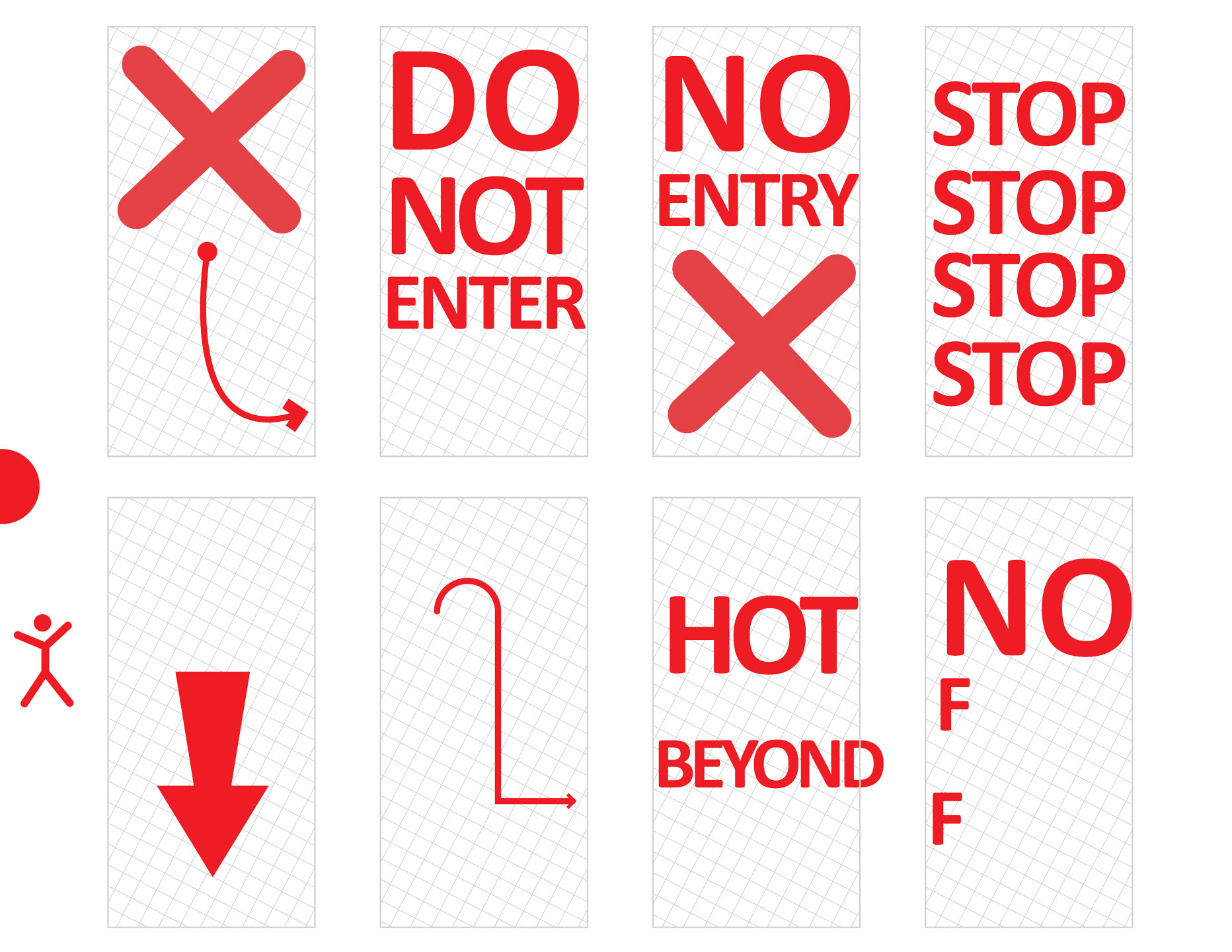 DO NOT ENTER

NO ENTRY

STOP STOP STOP STOP

HOT

BEYOND

NO
F
F