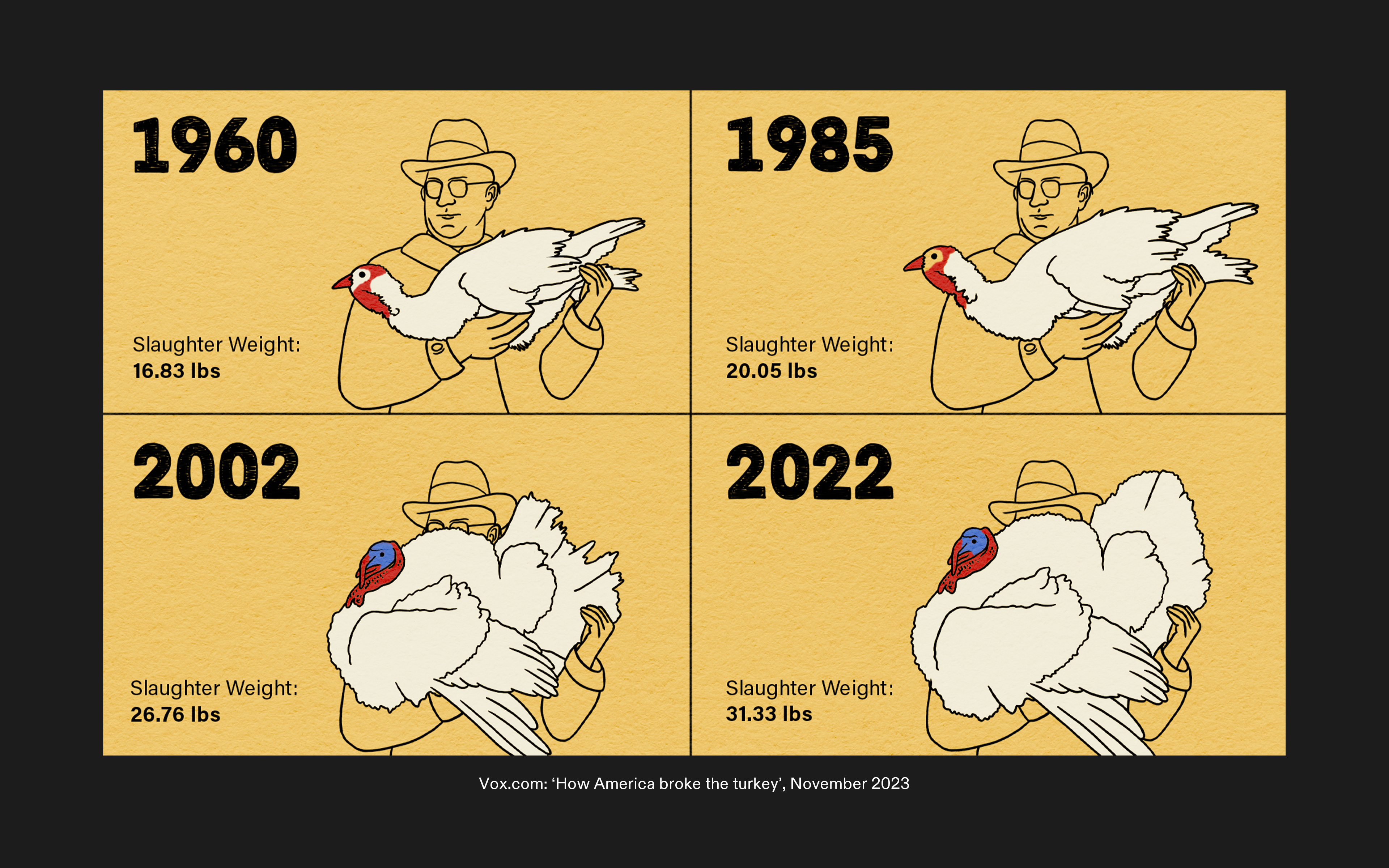 1960

Slaughter Weight:
16.83 lbs

1985

Slaughter Weight:
20.05 lbs

2002

Slaughter Weight:
26.76 lbs

2022

Slaughter Weight:
31.33 lbs

Vox.com: ‘How America broke the turkey’, November 2023