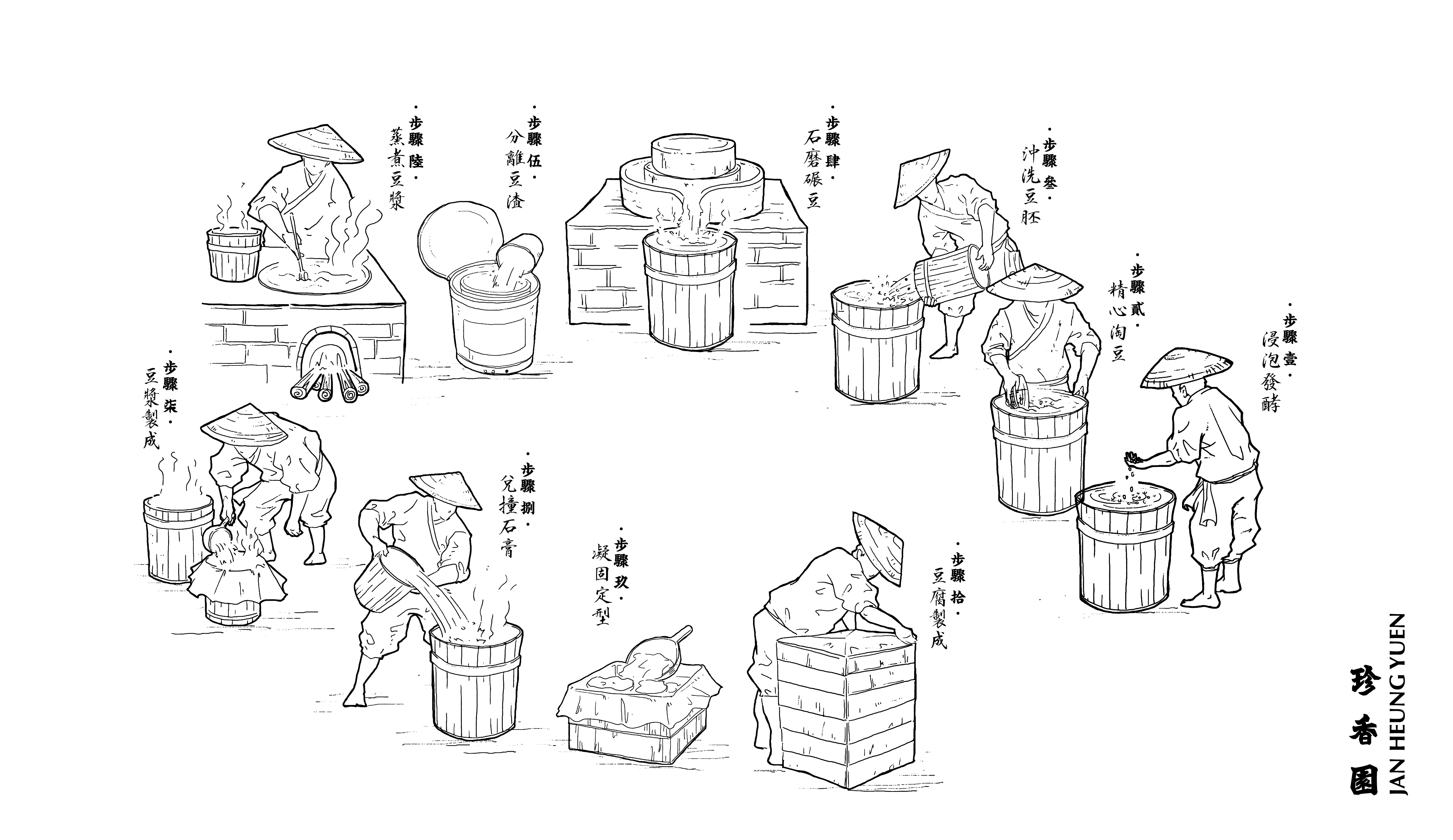 ·步驟壹·
浸泡發酵

·步驟貳·
精心淘豆

·步驟叁·
沖洗豆胚

·步驟肆·
石磨碾豆

·步驟伍·
分離豆渣

·步驟陸·
蒸煮豆漿

·步驟柒·
豆漿製成

·步驟捌·
兌撞石膏

·步驟玖·
凝固定型

·步驟拾·
豆腐製成

珍香園
JAN HEUNG YUEN