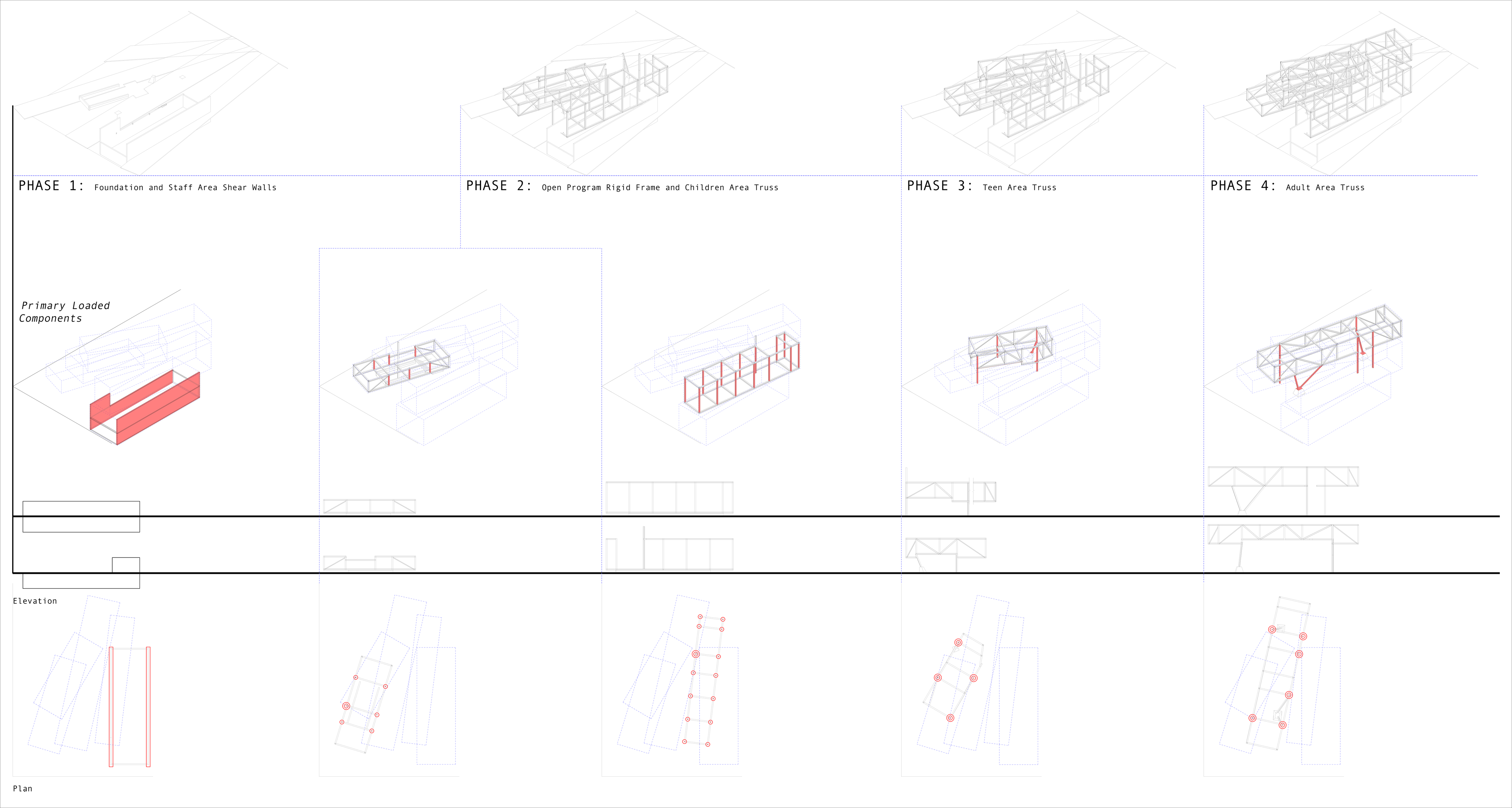 PHASE 1: Foundation and Staff Area Shear Walls

PHASE 2: Open Program Rigid Frame and Children Area Truss

PHASE 3: Teen Area Truss

PHASE 4: Adult Area Truss

Primary Loaded Components

Elevation

Plan