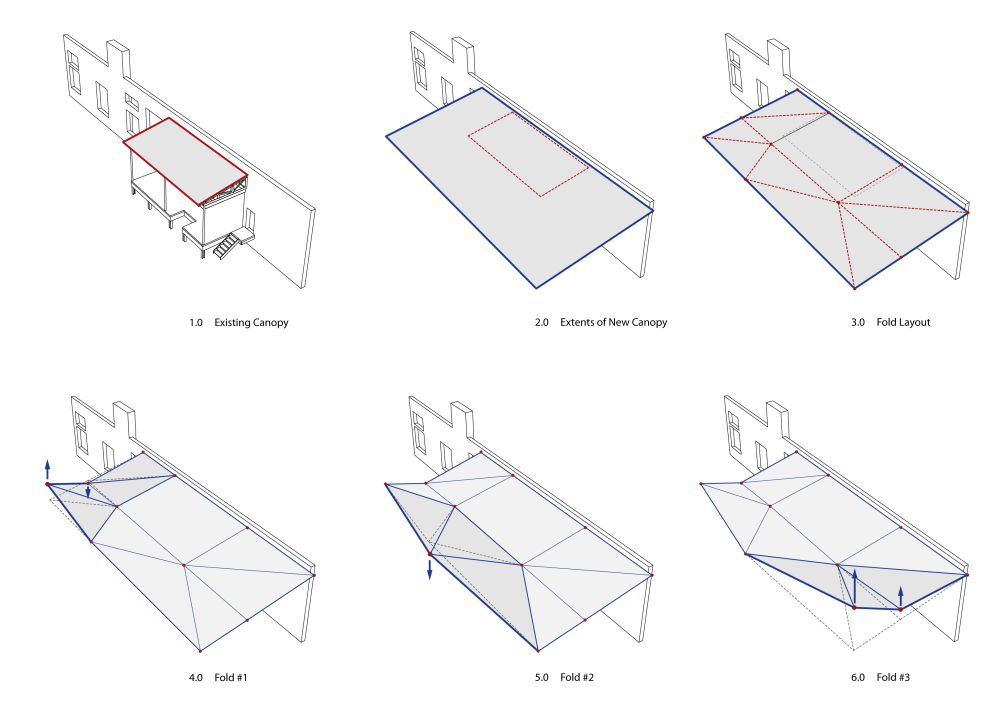 1.0 Existing Canopy

2.0 Extents of New Canopy

3.0 Fold Layout

4.0 Fold #1

5.0 Fold #2

6.0 Fold #3