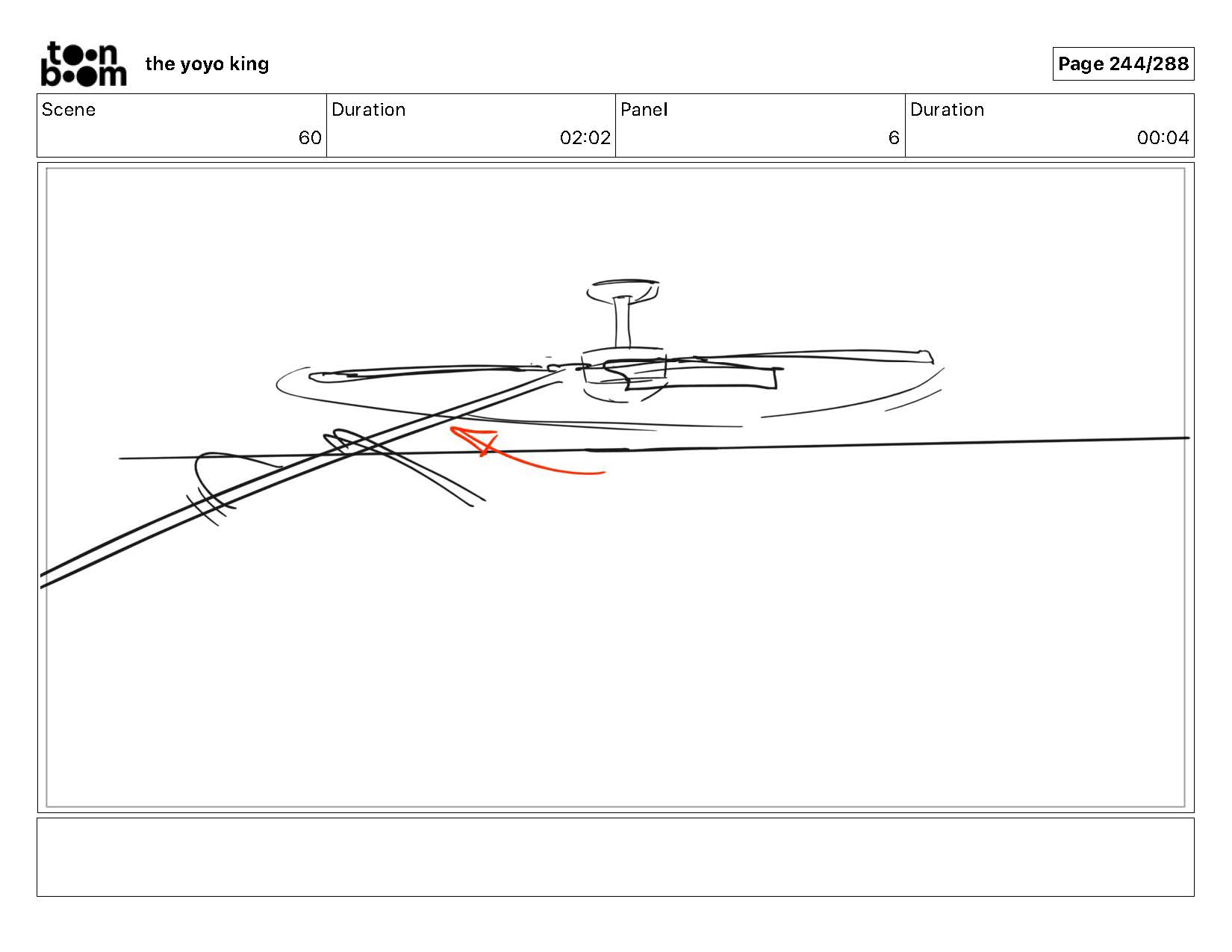 toon boom the yoyo king

Page 244/288

| Scene | Duration | Panel | Duration |
|---|---|---|---|
| 60 | 02:02 | 6 | 00:04 |