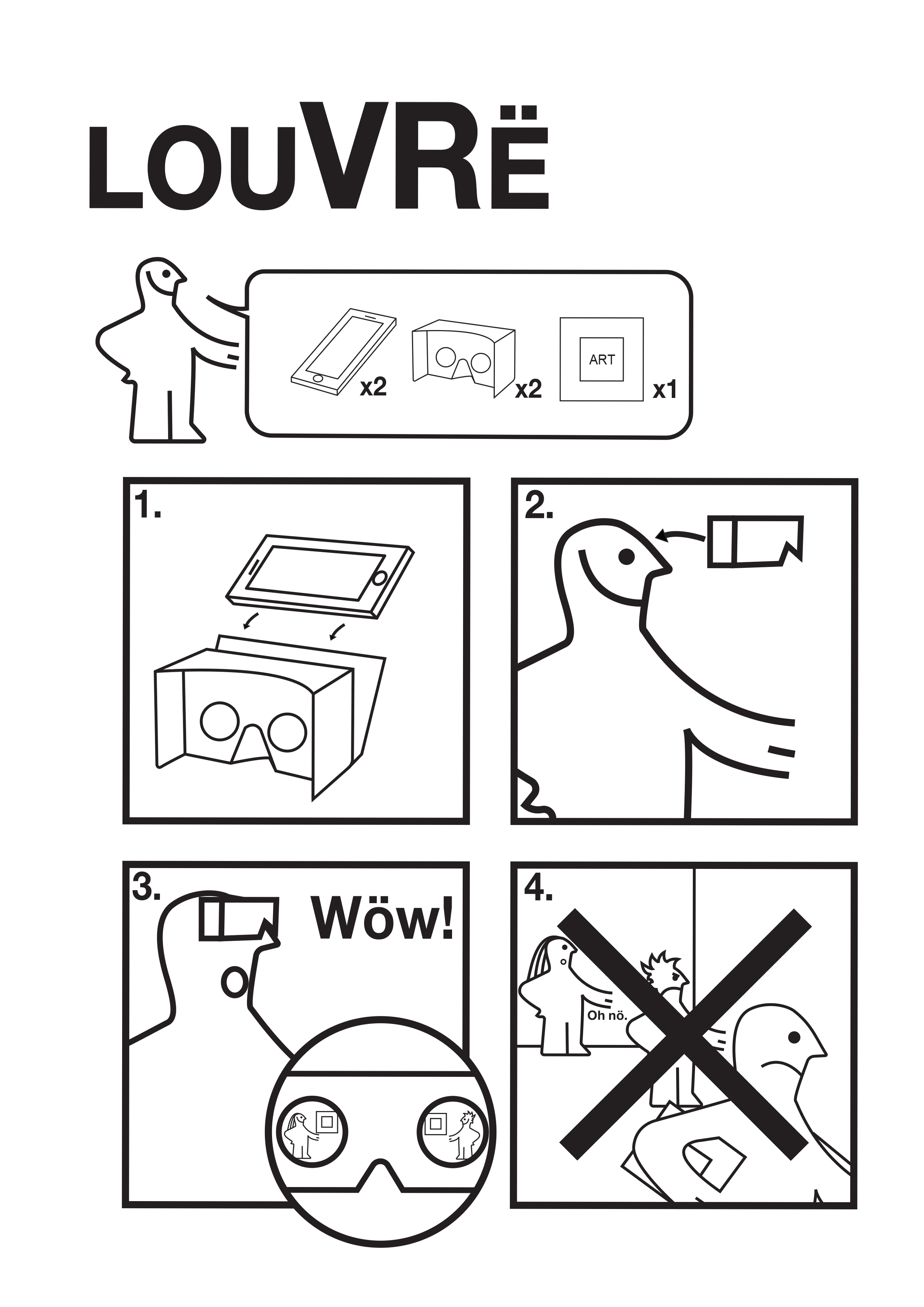 LOUVRË

x2
x2
ART
x1

1.

2.

3.
Wöw!

4.
Oh nö.