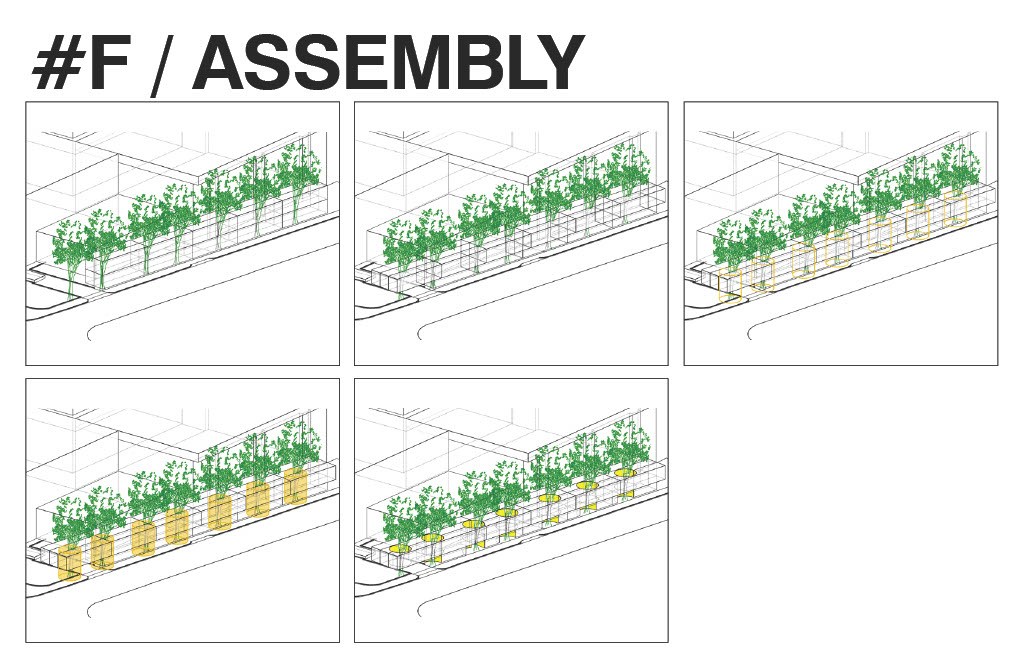 #F / ASSEMBLY