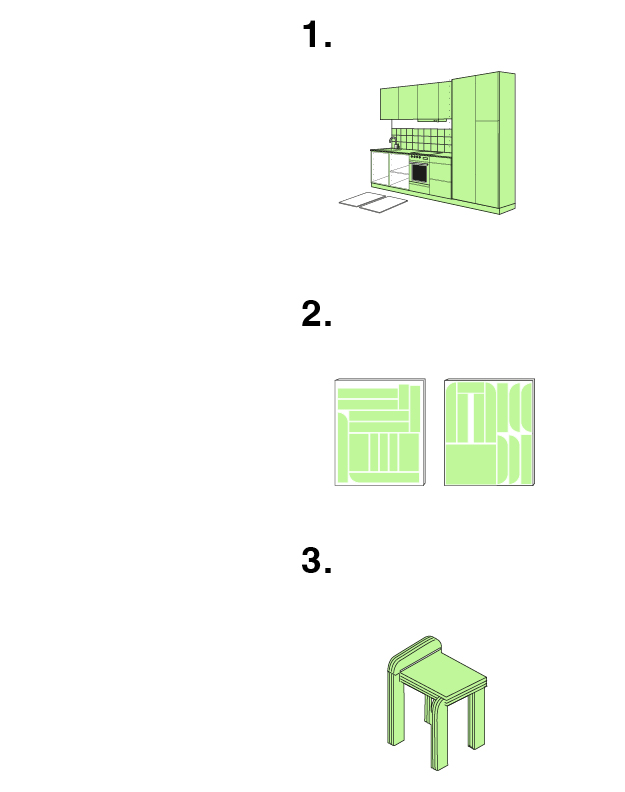 1.

2.

3.