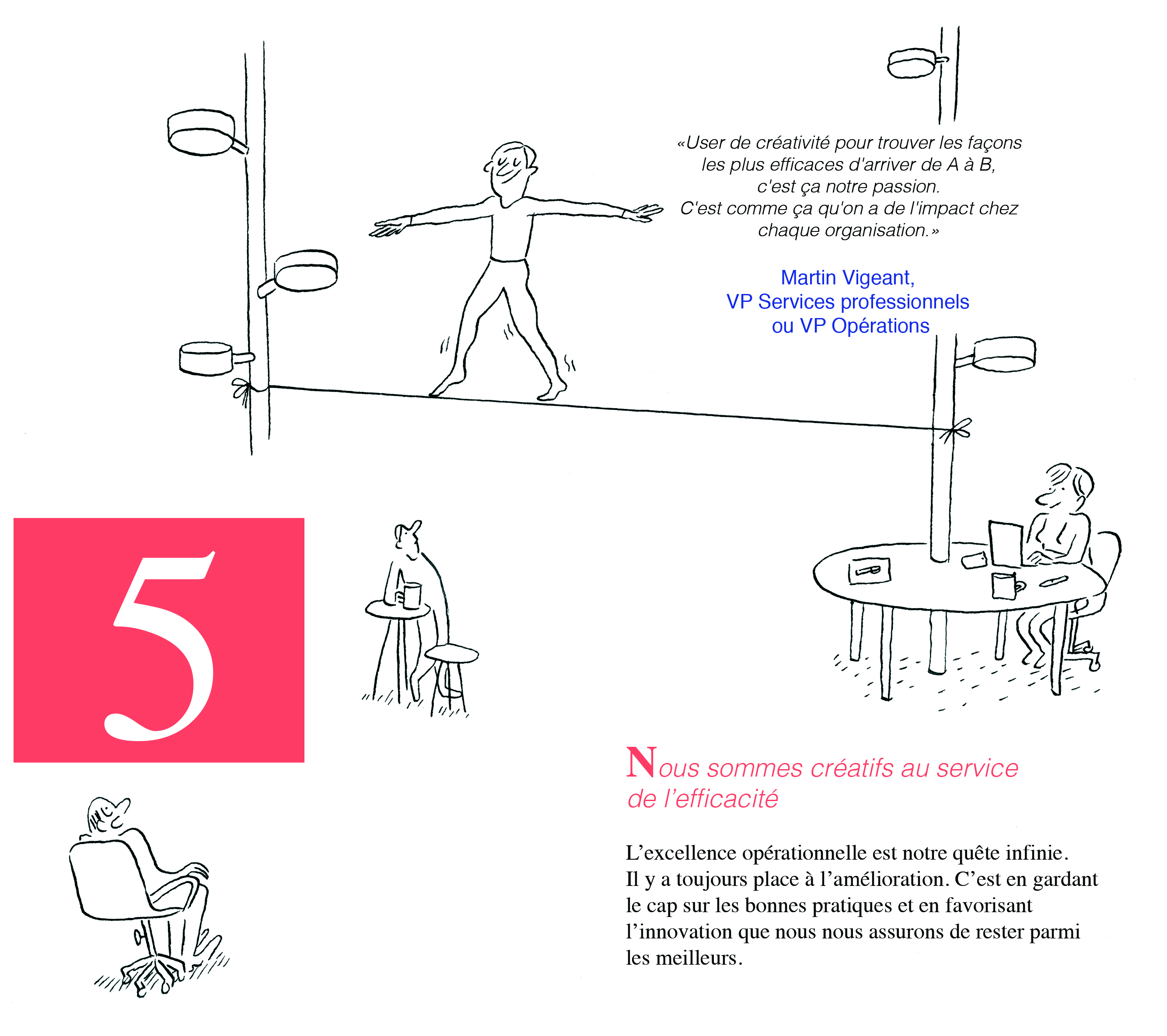 «User de créativité pour trouver les façons les plus efficaces d'arriver de A à B, c'est ça notre passion. C'est comme ça qu'on a de l'impact chez chaque organisation.»

Martin Vigeant,
VP Services professionnels
ou VP Opérations

5

Nous sommes créatifs au service de l'efficacité

L'excellence opérationnelle est notre quête infinie. Il y a toujours place à l'amélioration. C'est en gardant le cap sur les bonnes pratiques et en favorisant l'innovation que nous nous assurons de rester parmi les meilleurs.