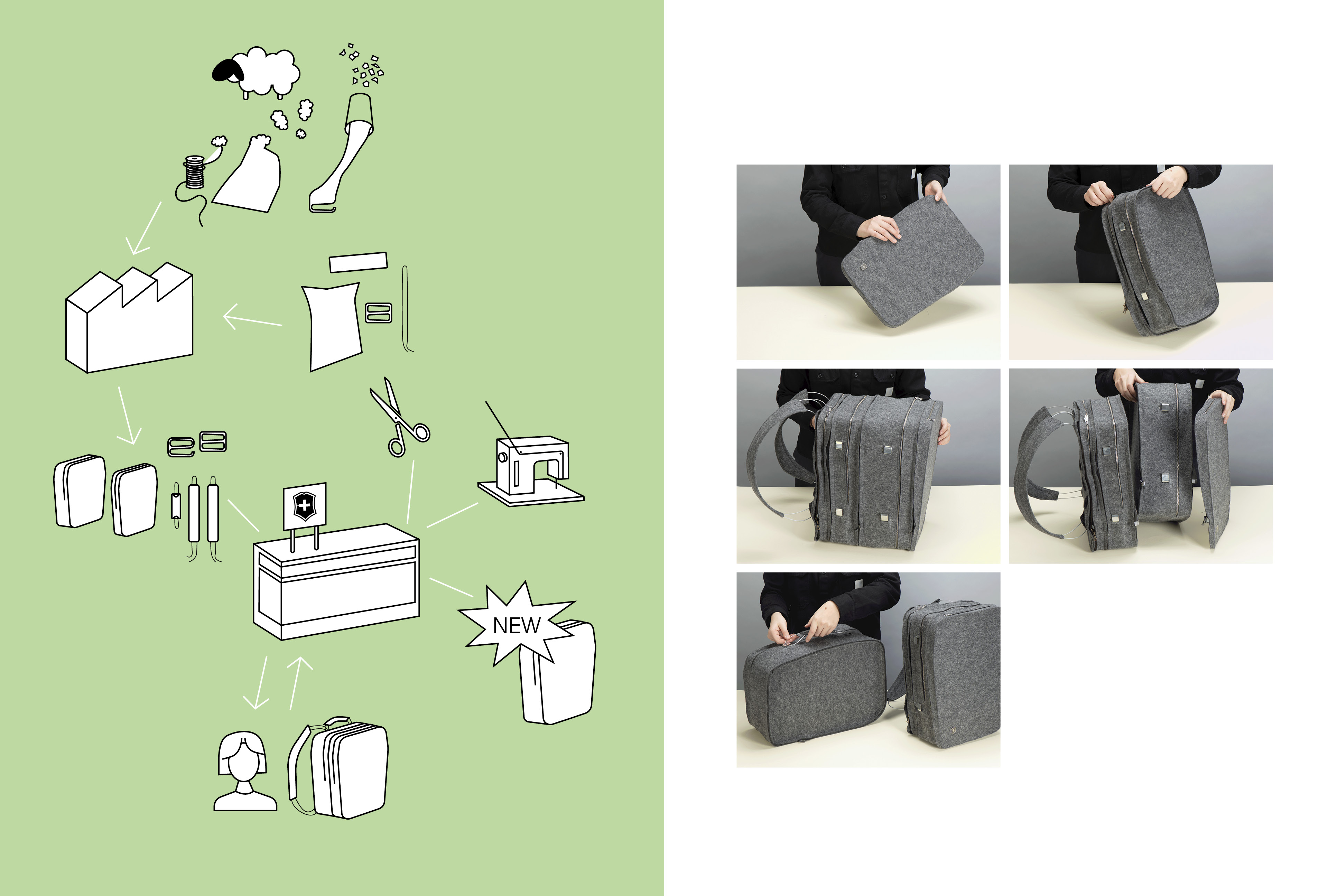 NEW