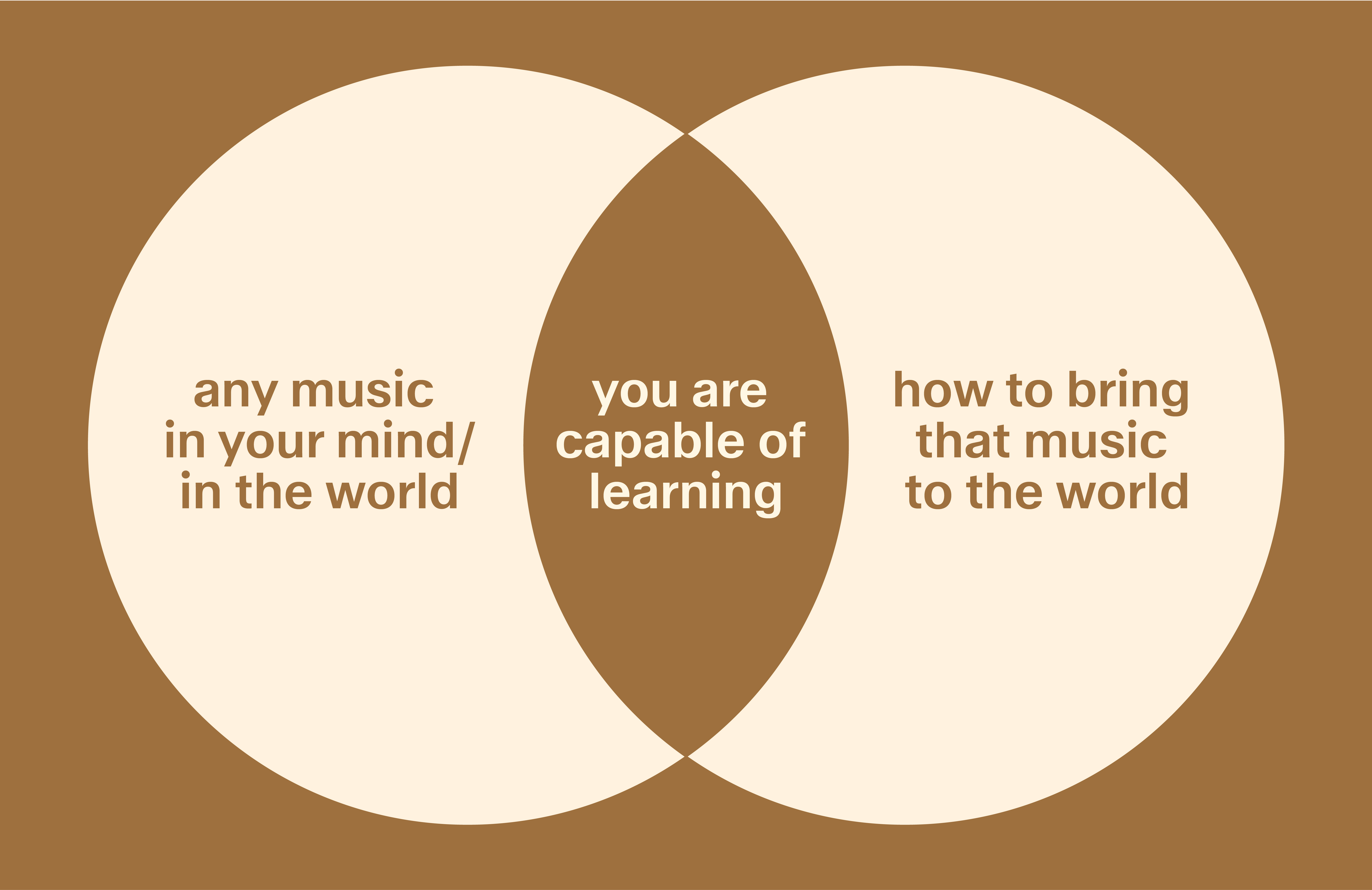 any music in your mind/ in the world

you are capable of learning

how to bring that music to the world