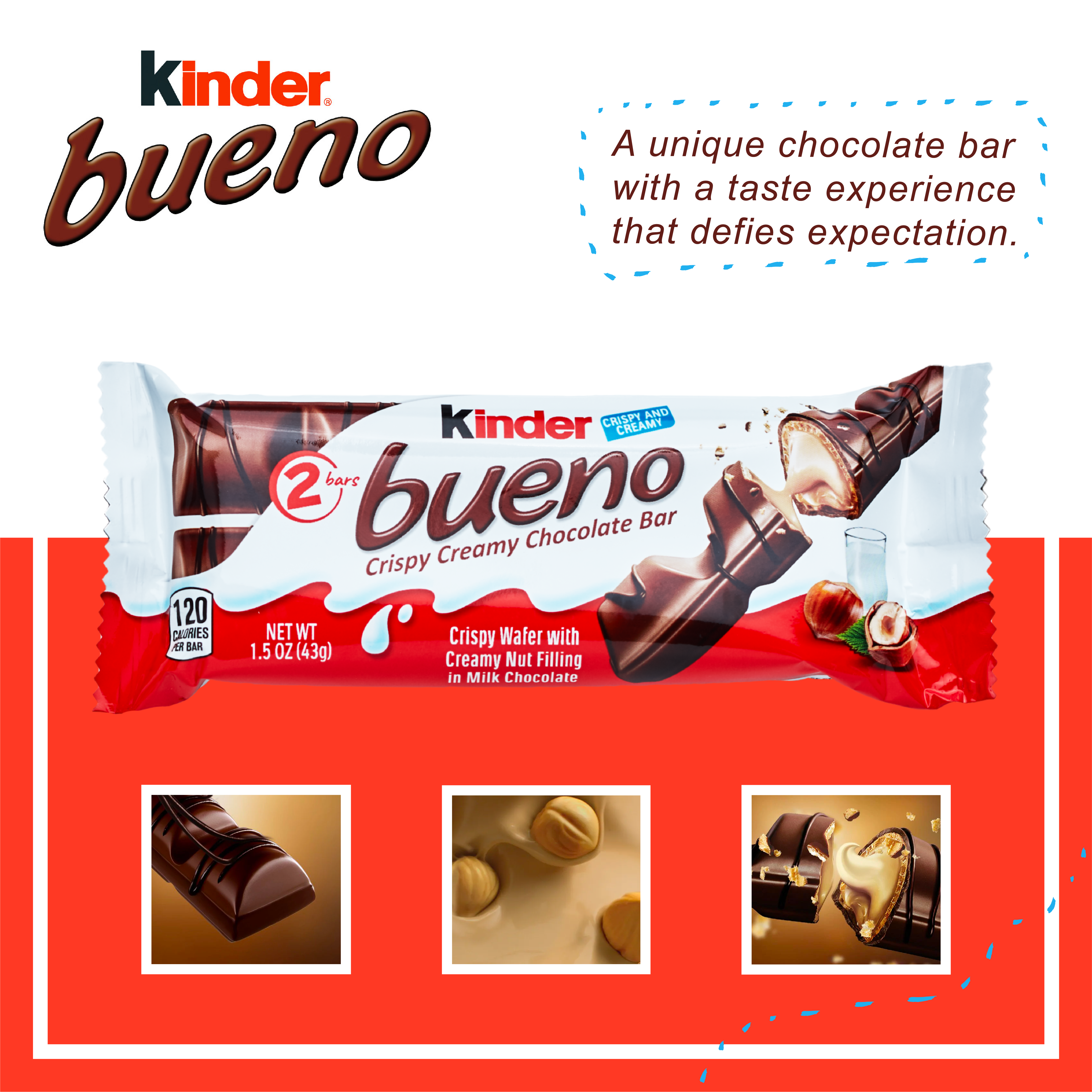 Kinder®
bueno

A unique chocolate bar with a taste experience that defies expectation.

Kinder CRISPY AND CREAMY
2 bars
bueno
Crispy Creamy Chocolate Bar

120 CALORIES PER BAR

NET WT 1.5 OZ (43g)

Crispy Wafer with Creamy Nut Filling in Milk Chocolate