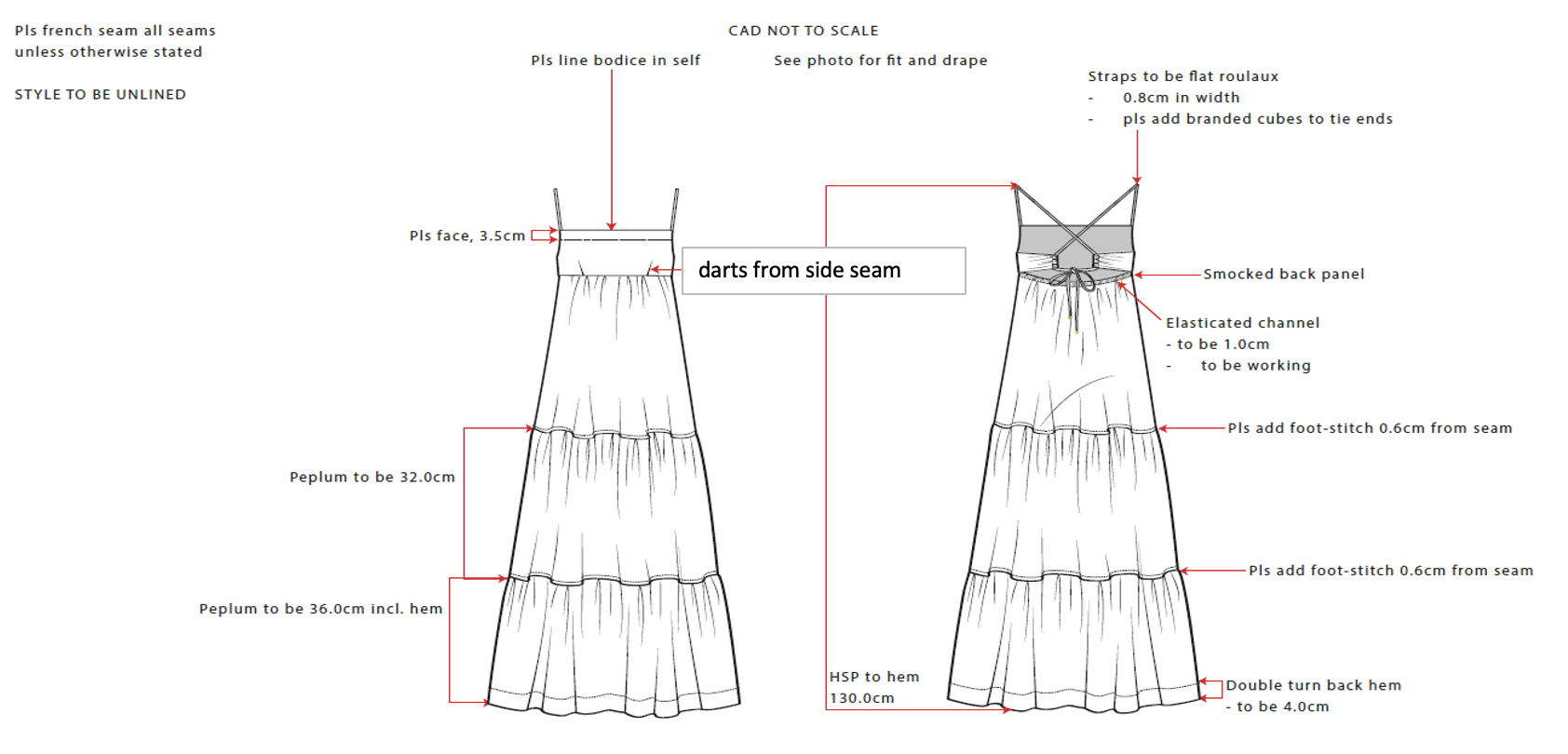 Pls french seam all seams unless otherwise stated

STYLE TO BE UNLINED

CAD NOT TO SCALE

Pls line bodice in self

See photo for fit and drape

Straps to be flat roulaux
- 0.8cm in width
- pls add branded cubes to tie ends

Pls face, 3.5cm

darts from side seam

Smocked back panel

Elasticated channel
- to be 1.0cm
- to be working

Pls add foot-stitch 0.6cm from seam

Peplum to be 32.0cm

Pls add foot-stitch 0.6cm from seam

Peplum to be 36.0cm incl. hem

HSP to hem
130.0cm

Double turn back hem
- to be 4.0cm