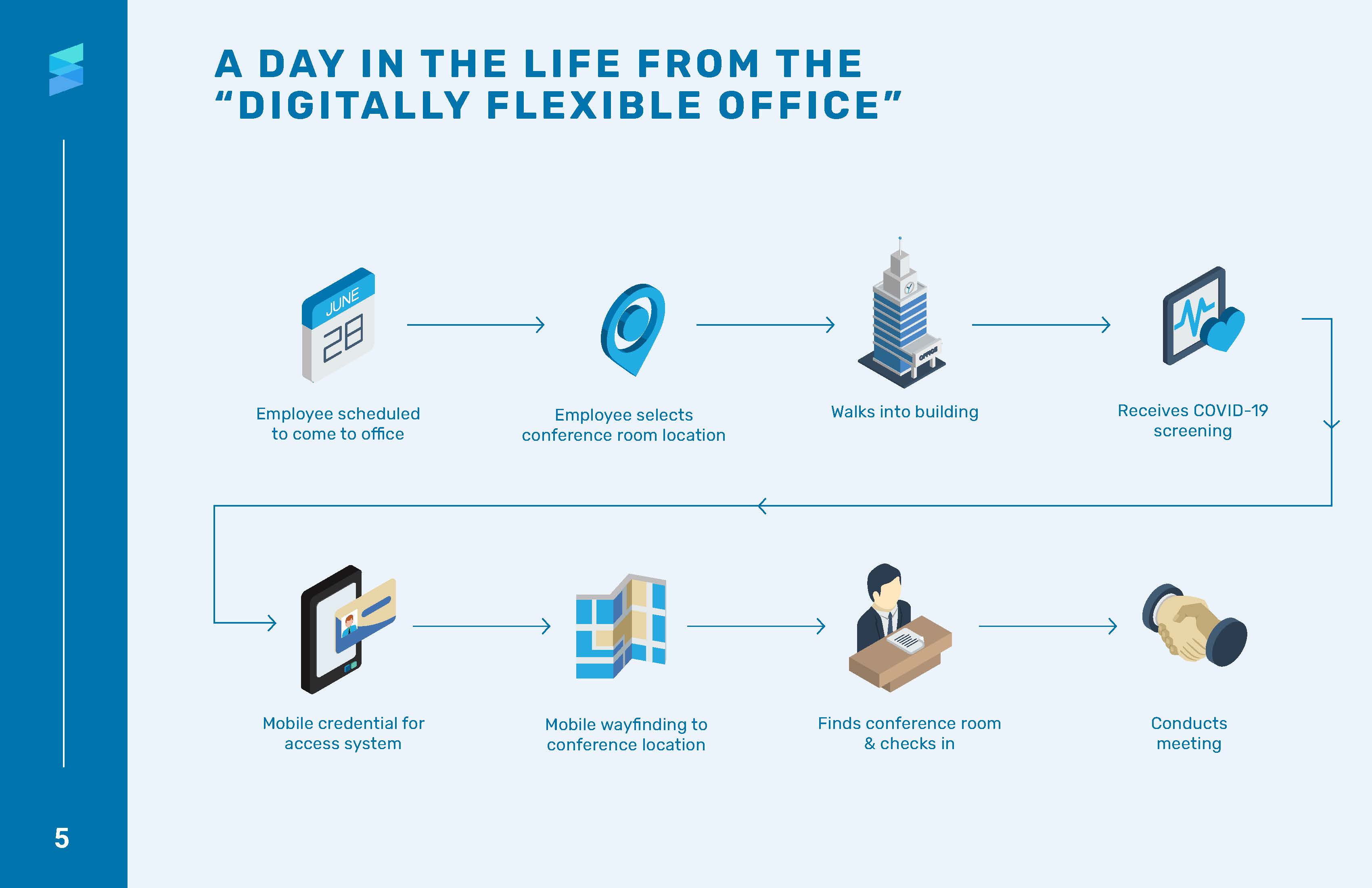 A DAY IN THE LIFE FROM THE "DIGITALLY FLEXIBLE OFFICE"

JUNE
28

Employee scheduled to come to office

Employee selects conference room location

OFFICE

Walks into building

Receives COVID-19 screening

Mobile credential for access system

Mobile wayfinding to conference location

Finds conference room & checks in

Conducts meeting

5