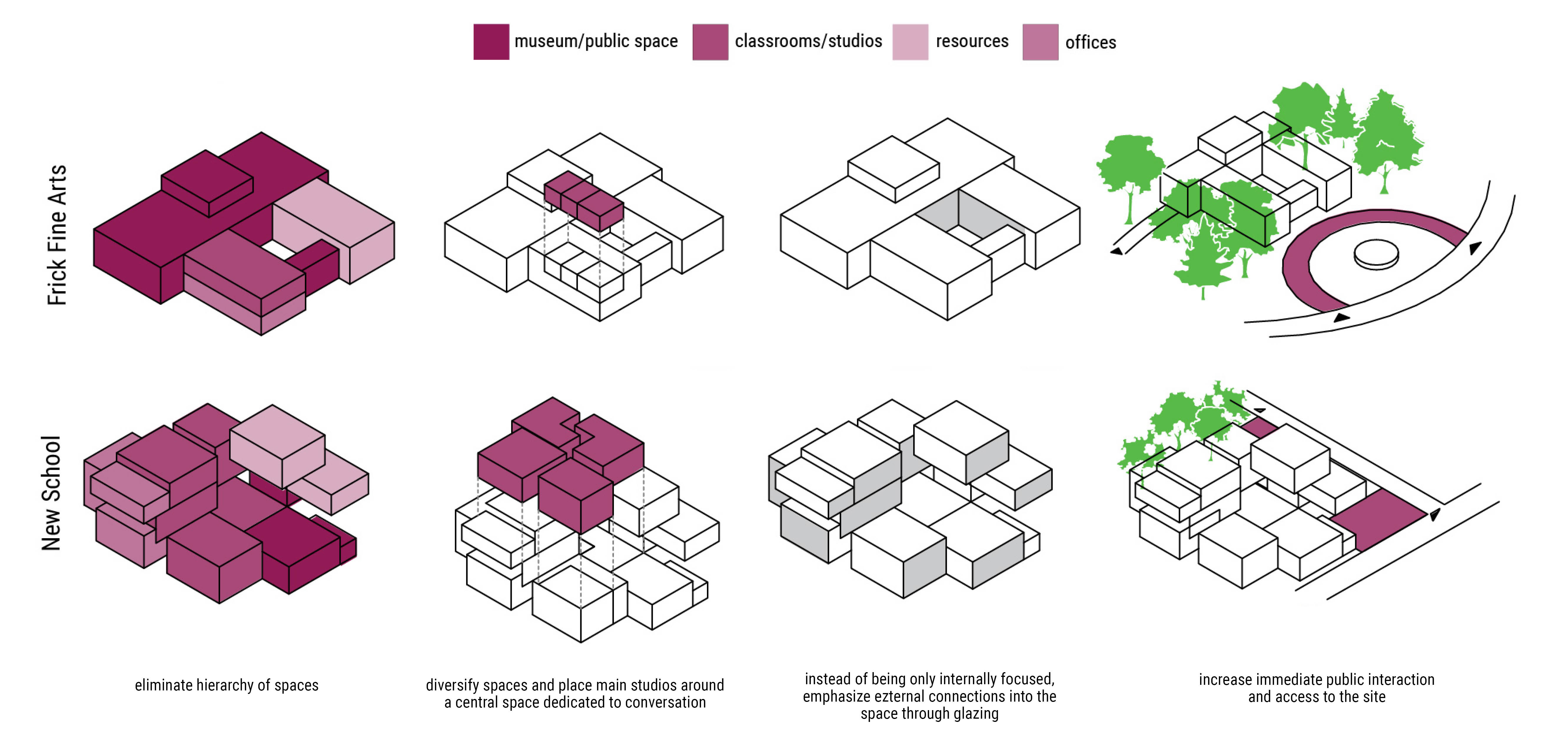 museum/public space classrooms/studios resources offices

Frick Fine Arts

New School

eliminate hierarchy of spaces

diversify spaces and place main studios around a central space dedicated to conversation

instead of being only internally focused, emphasize ezternal connections into the space through glazing

increase immediate public interaction and access to the site